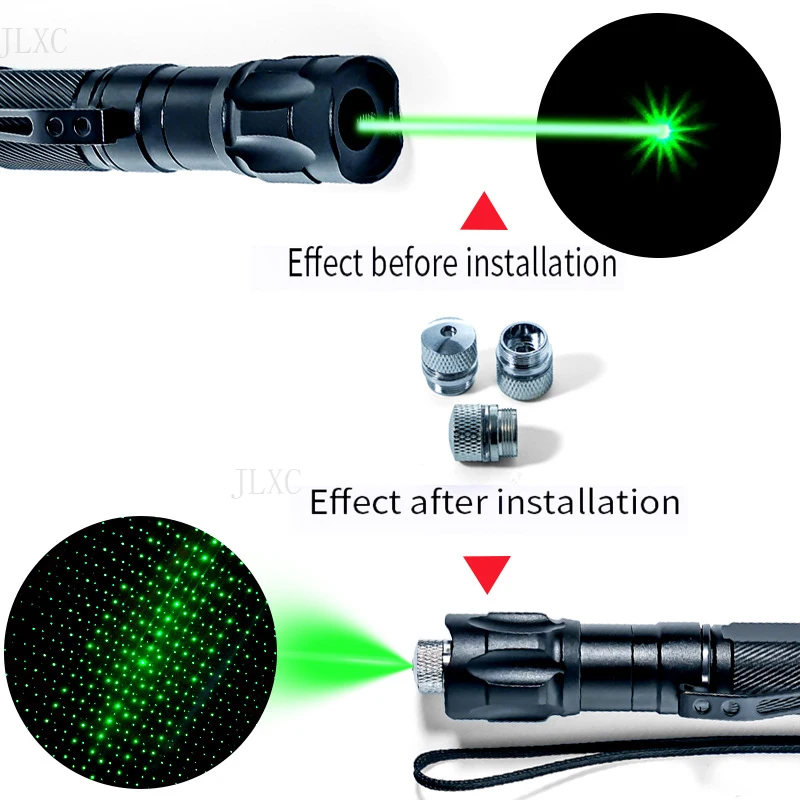 JLXC

Effect before installation

JLXC

Effect after installation