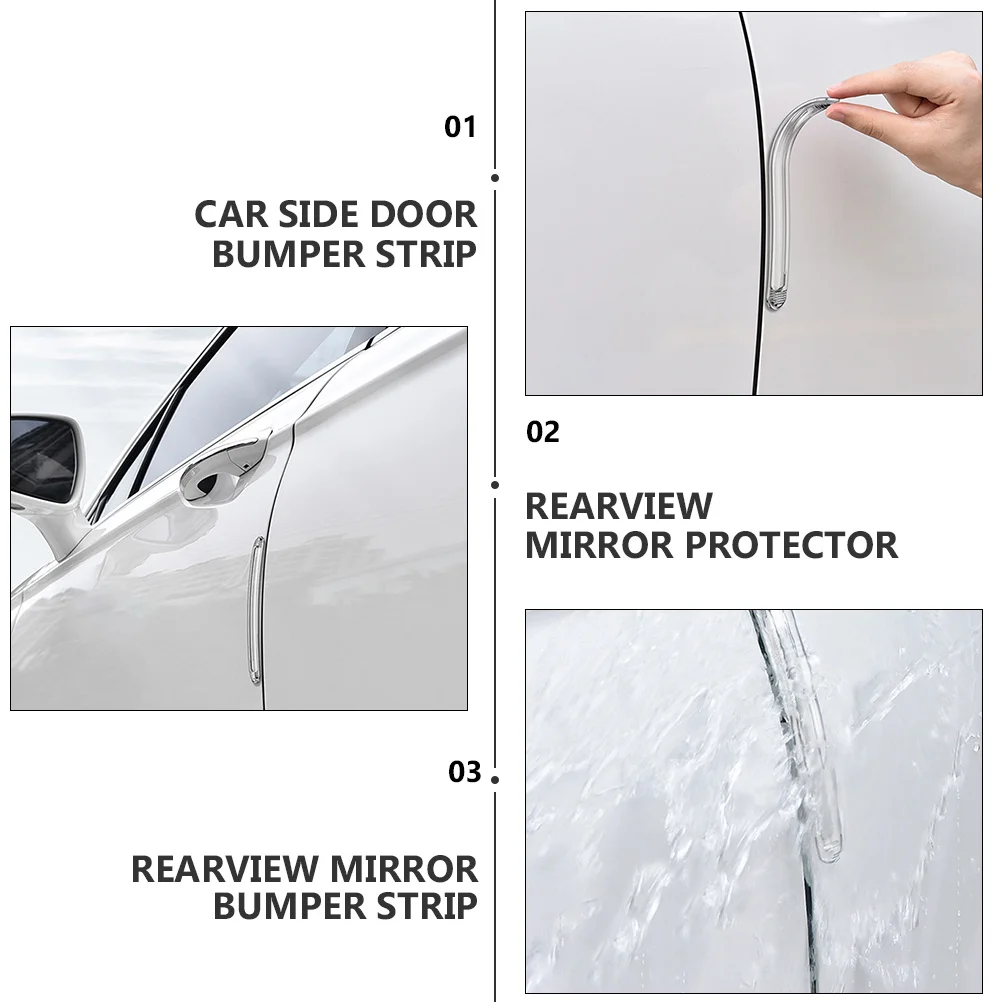 01

CAR SIDE DOOR BUMPER STRIP

02

REARVIEW MIRROR PROTECTOR

03

REARVIEW MIRROR BUMPER STRIP