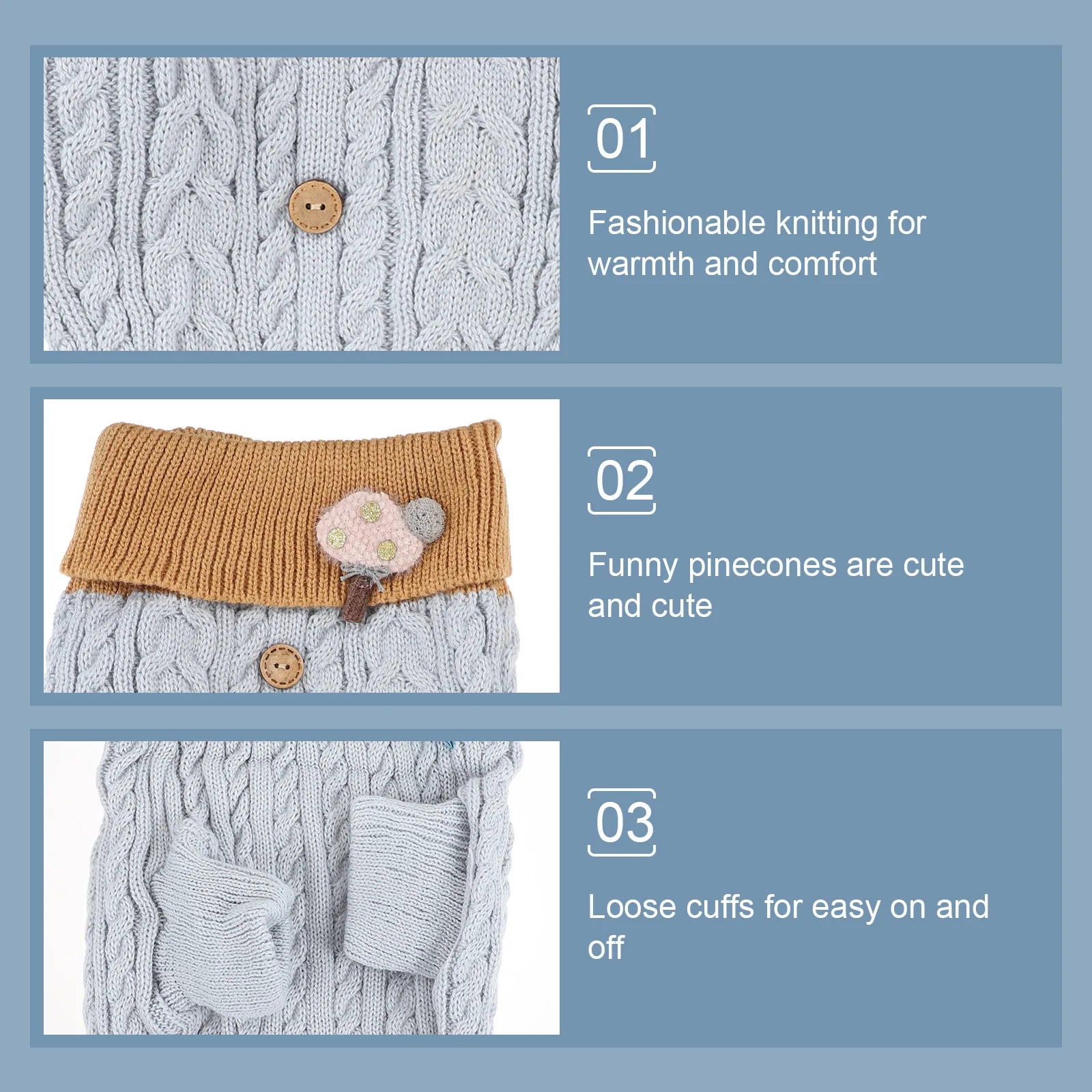 01

Fashionable knitting for warmth and comfort

02

Funny pinecones are cute and cute

03

Loose cuffs for easy on and off