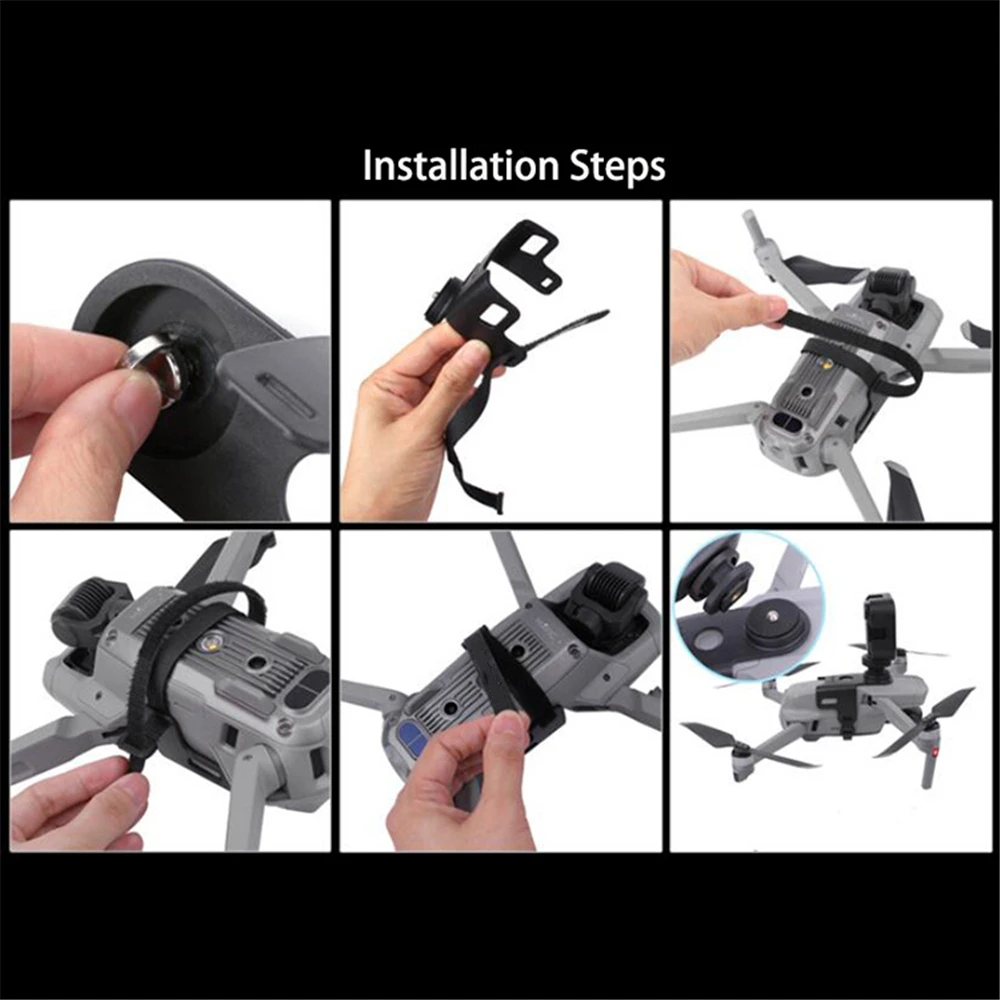 Installation Steps