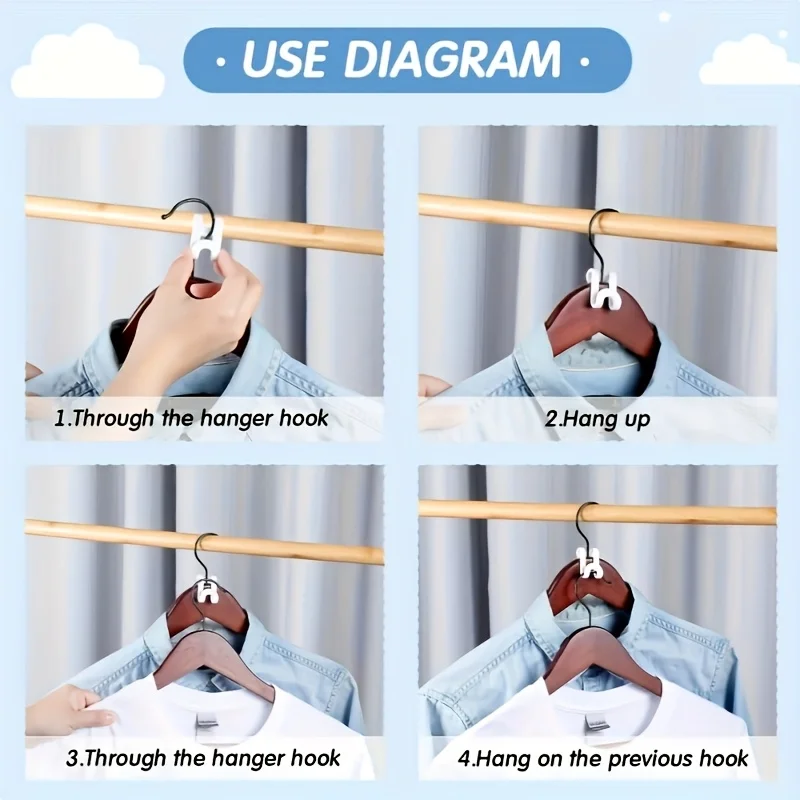 · USE DIAGRAM ·

1.Through the hanger hook

2.Hang up

3.Through the hanger hook

4.Hang on the previous hook