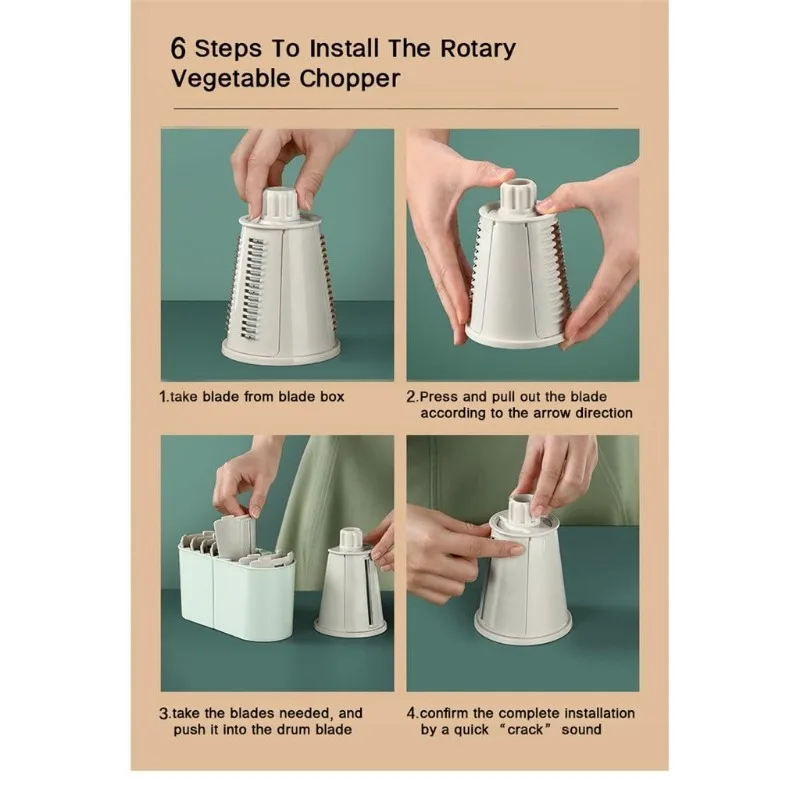 6 Steps To Install The Rotary Vegetable Chopper

1.take blade from blade box

2.Press and pull out the blade according to the arrow direction

3.take the blades needed, and push it into the drum blade

4.confirm the complete installation by a quick “crack” sound