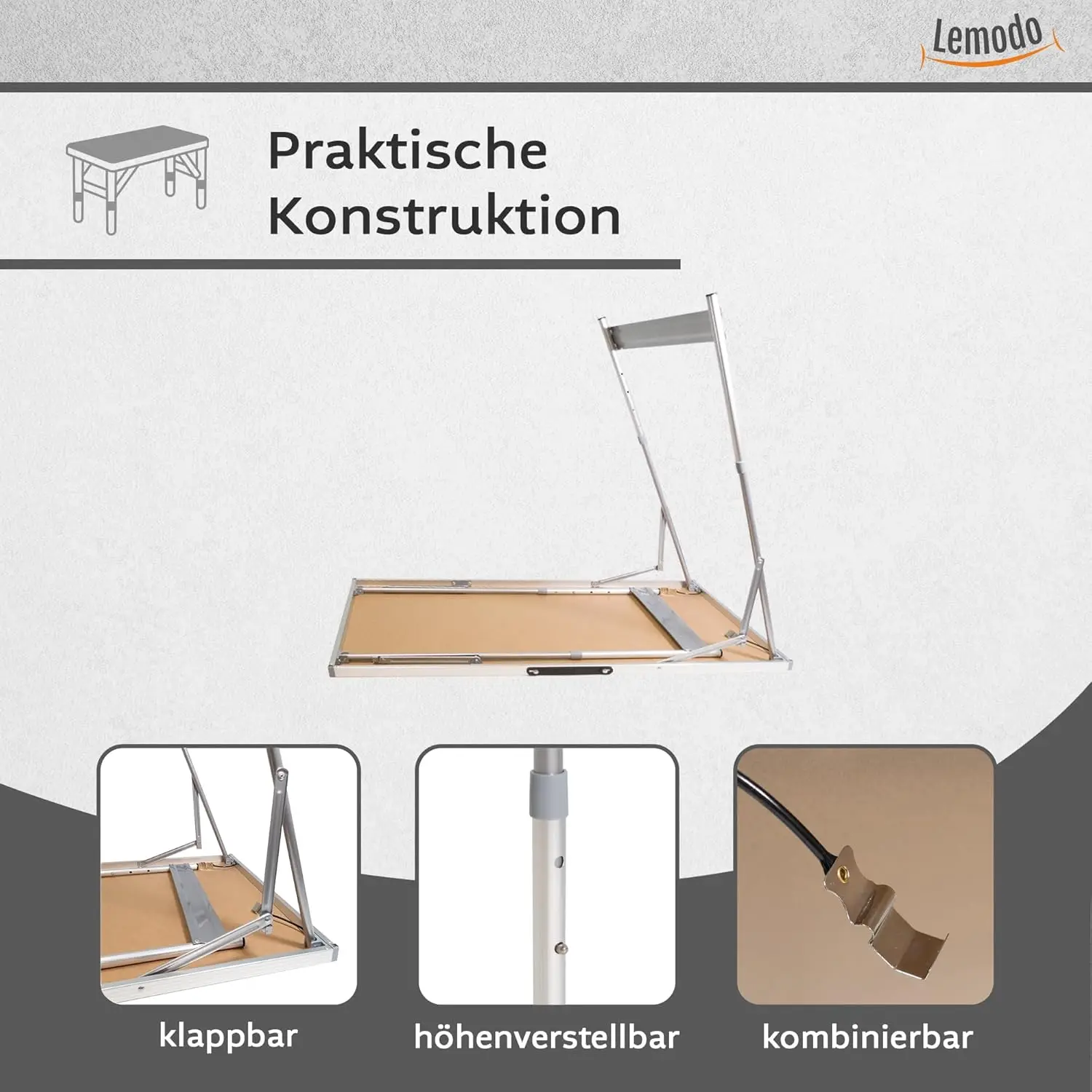 Lemodo

Praktische Konstruktion

klappbar

höhenverstellbar

kombinierbar