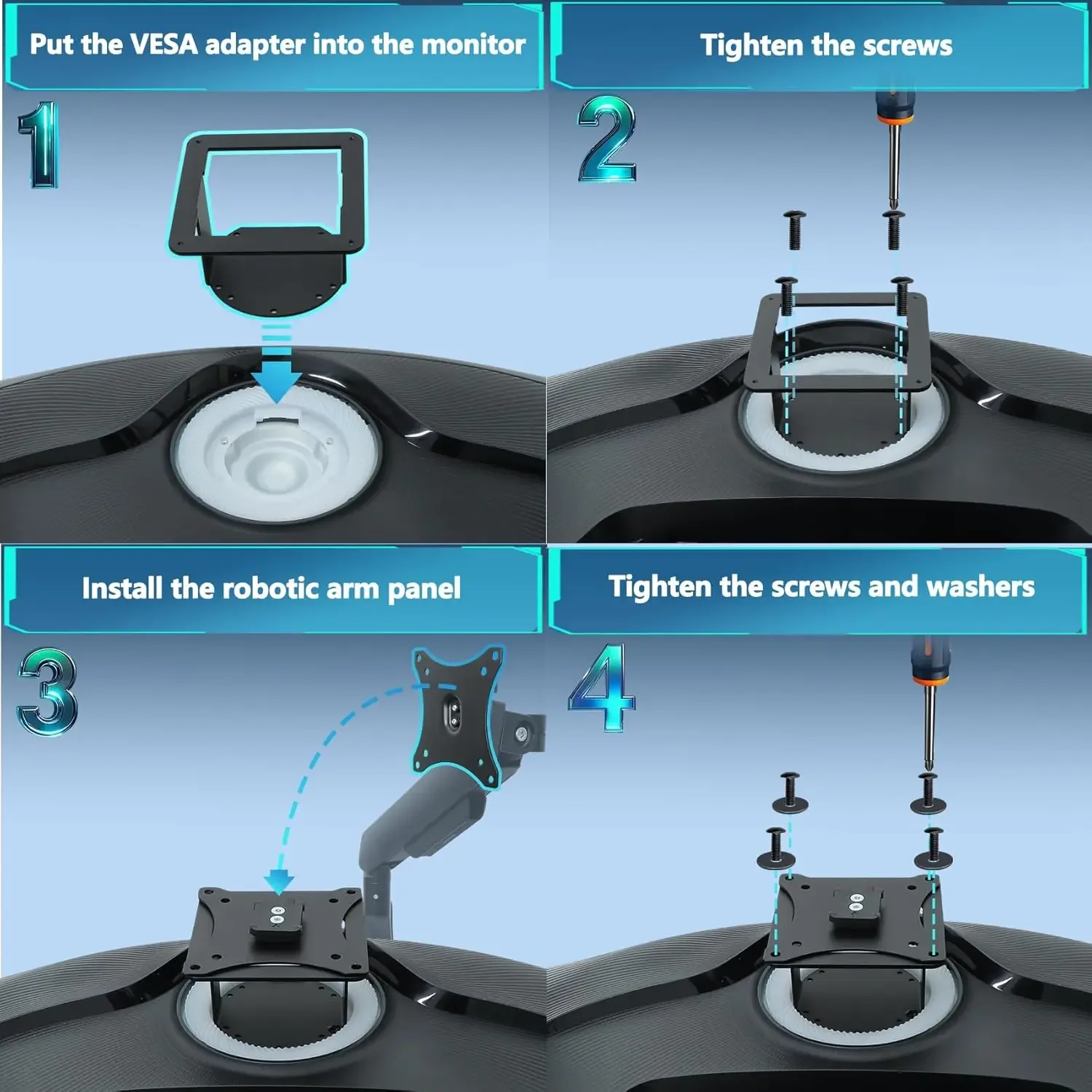 Put the VESA adapter into the monitor

1

Tighten the screws

2

Install the robotic arm panel

3

Tighten the screws and washers

4