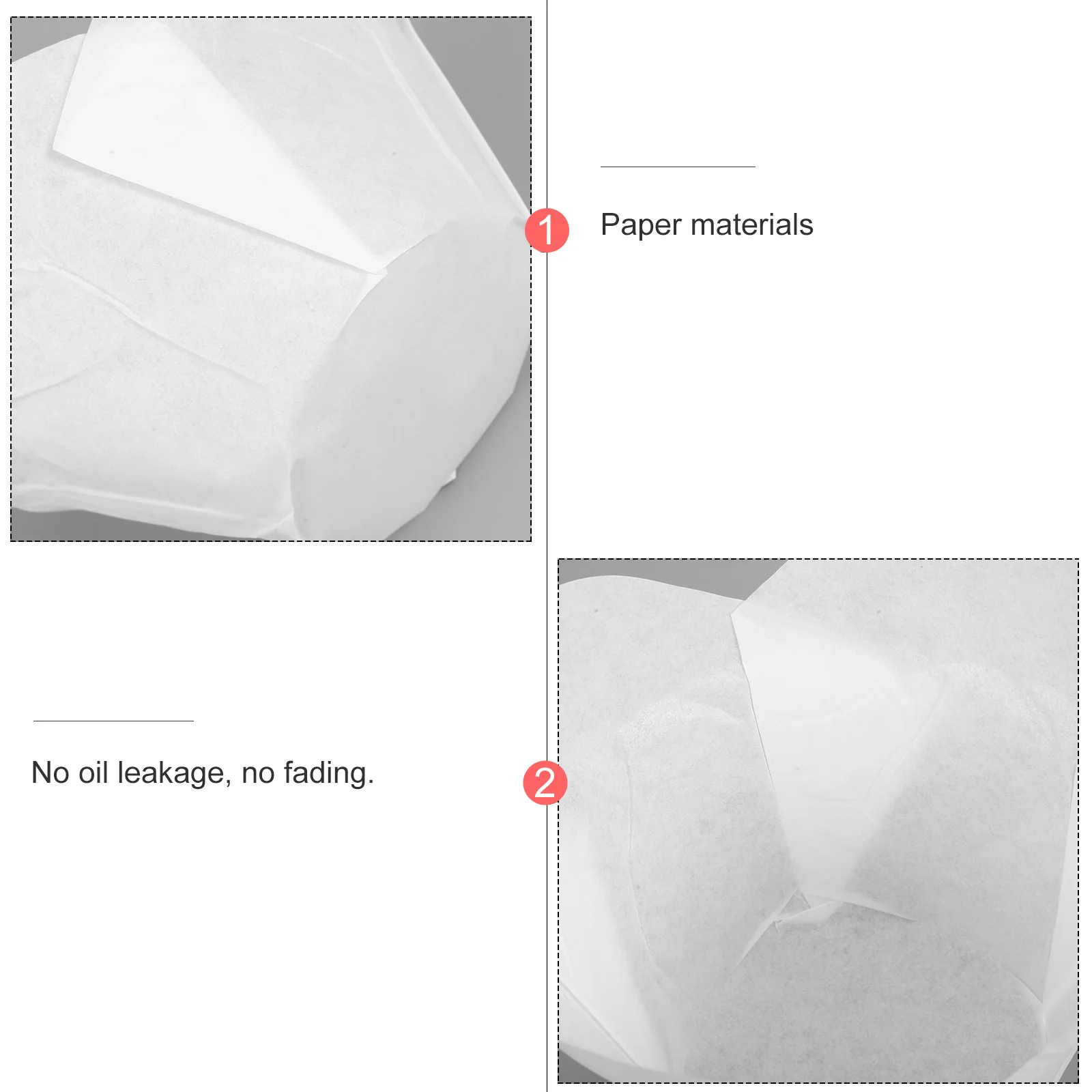 1

Paper materials

No oil leakage, no fading.

2