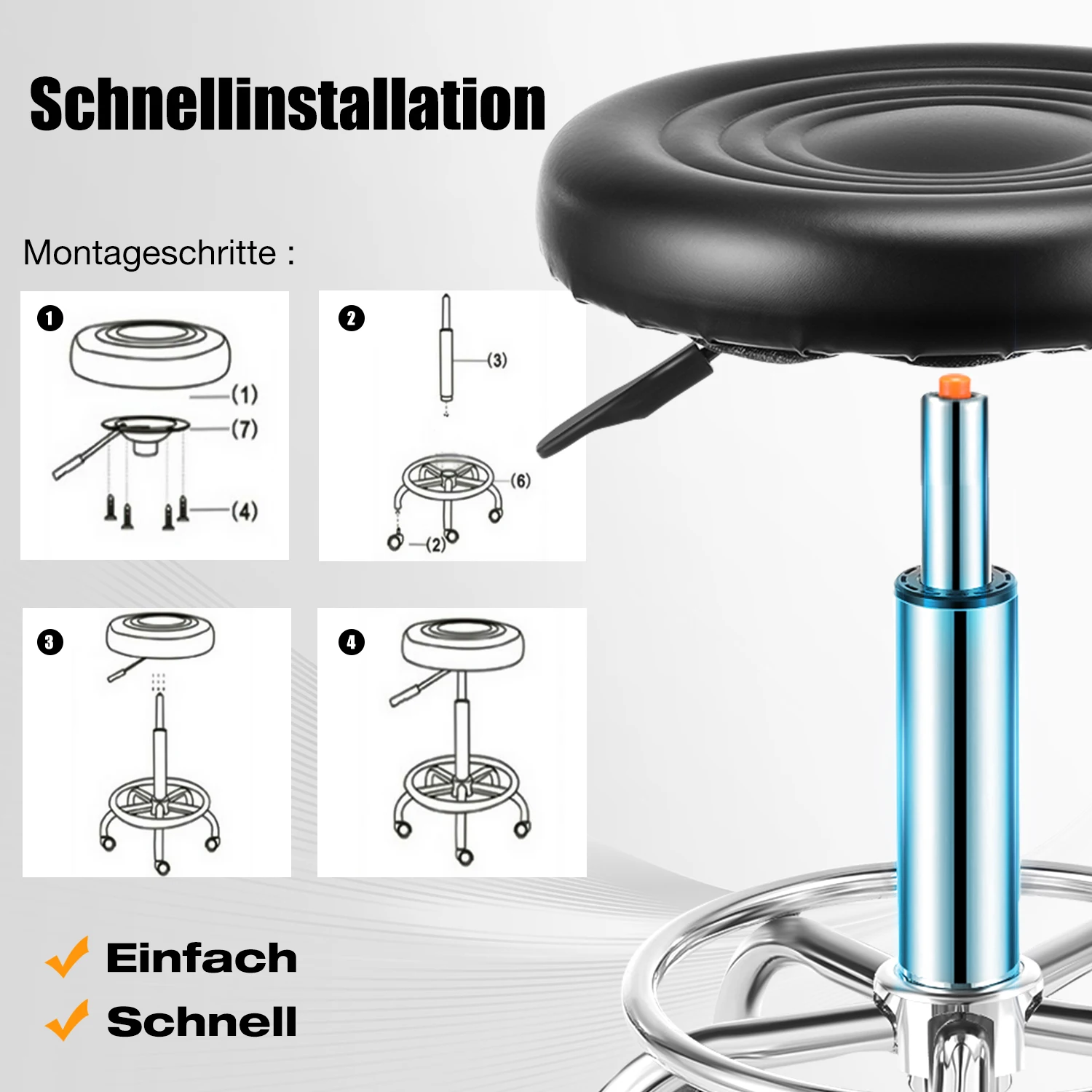 Schnellinstallation

Montageschritte :

1
(1)
(7)
(4)

2
(3)
(6)
(2)

3

4

Einfach

Schnell