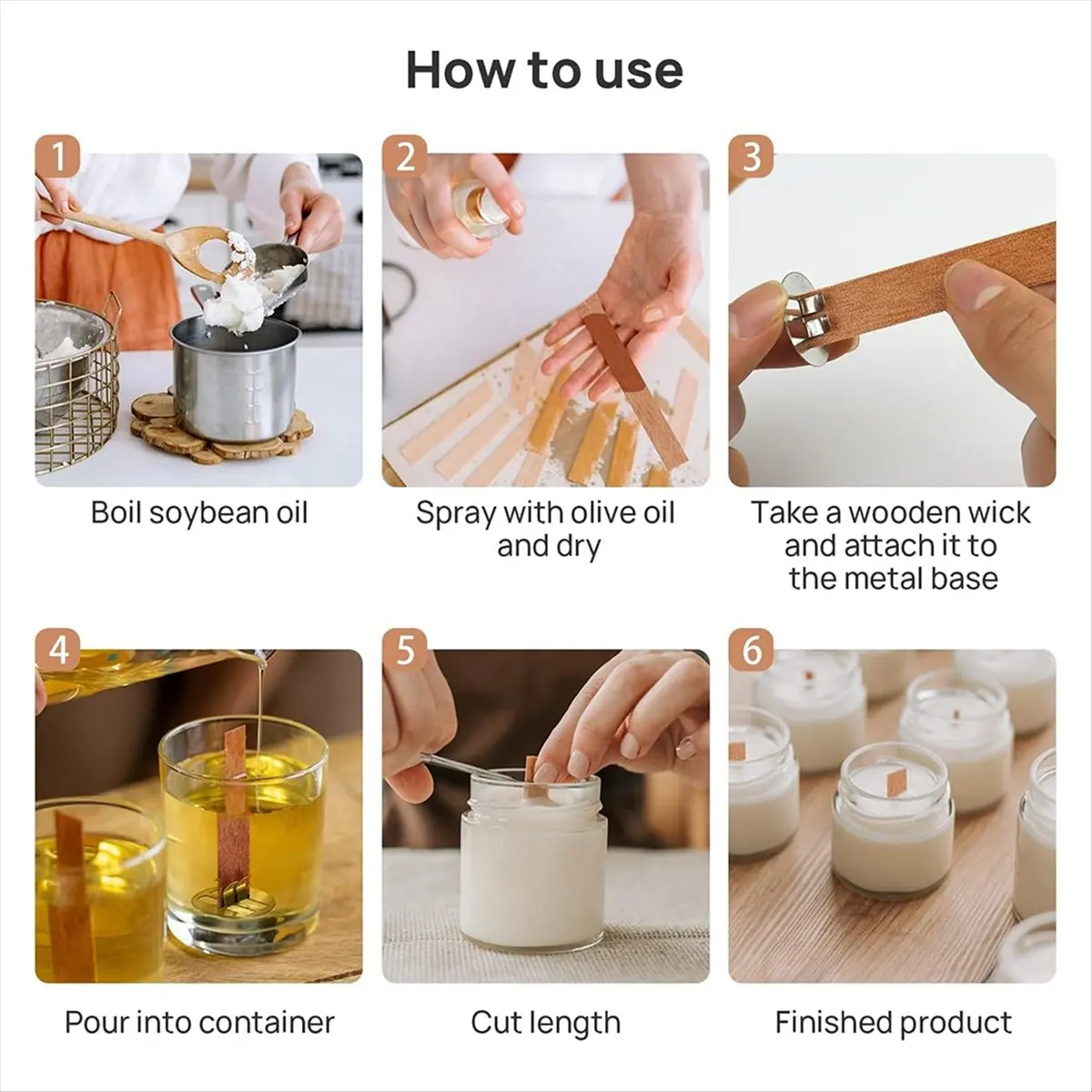 How to use

1

Boil soybean oil

2

Spray with olive oil and dry

3

Take a wooden wick and attach it to the metal base

4

Pour into container

5

Cut length

6

Finished product