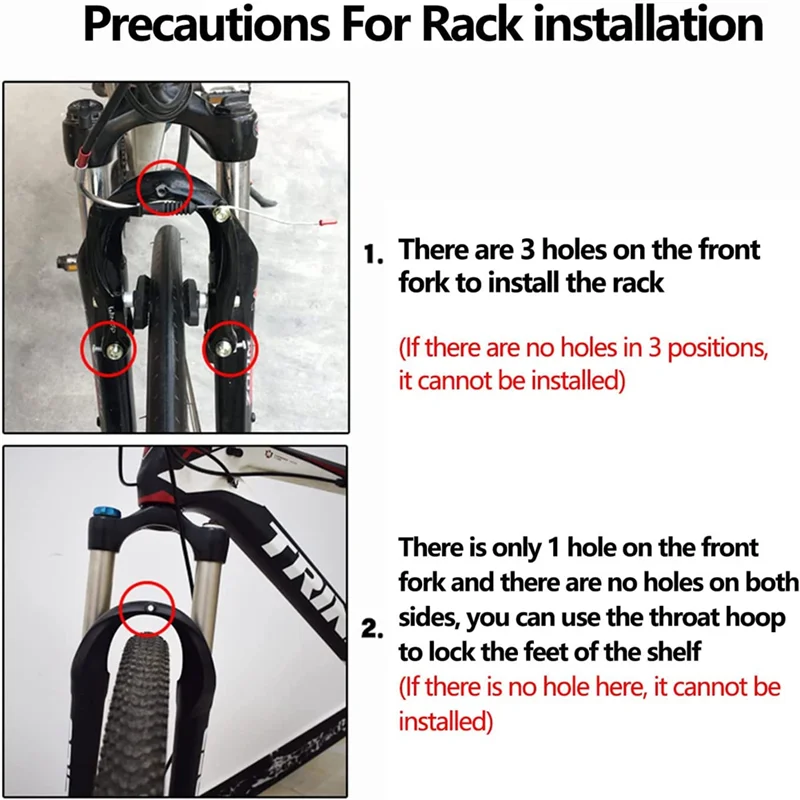 Precautions For Rack installation

1. There are 3 holes on the front fork to install the rack

(If there are no holes in 3 positions, it cannot be installed)

TRIN

2. There is only 1 hole on the front fork and there are no holes on both sides, you can use the throat hoop to lock the feet of the shelf
(If there is no hole here, it cannot be installed)