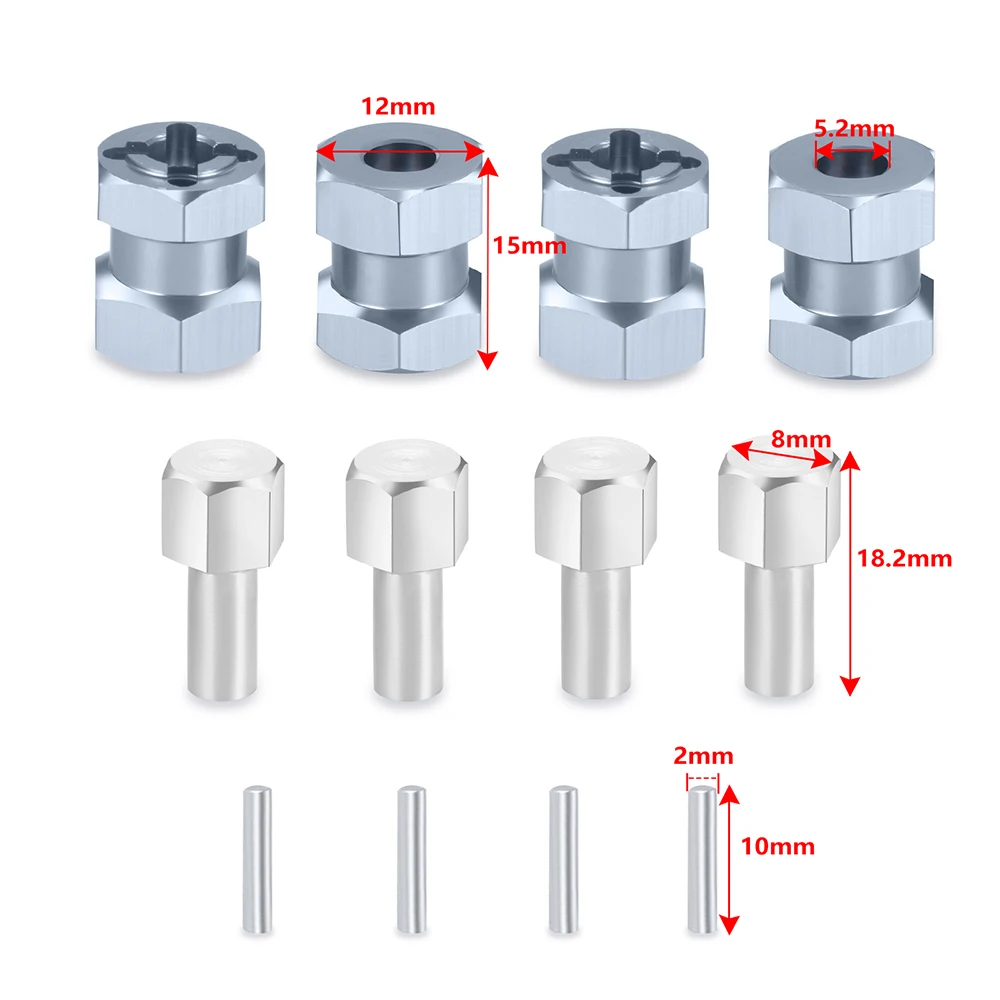 12mm
5.2mm
15mm
8mm
18.2mm
2mm
10mm