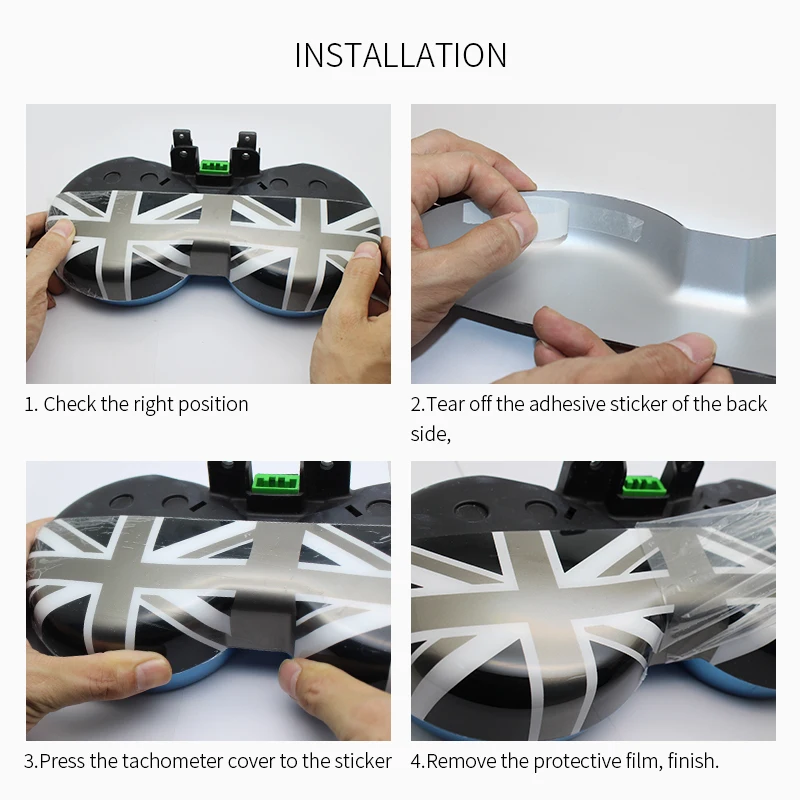 INSTALLATION

1. Check the right position

2.Tear off the adhesive sticker of the back side,

3.Press the tachometer cover to the sticker

4.Remove the protective film, finish.