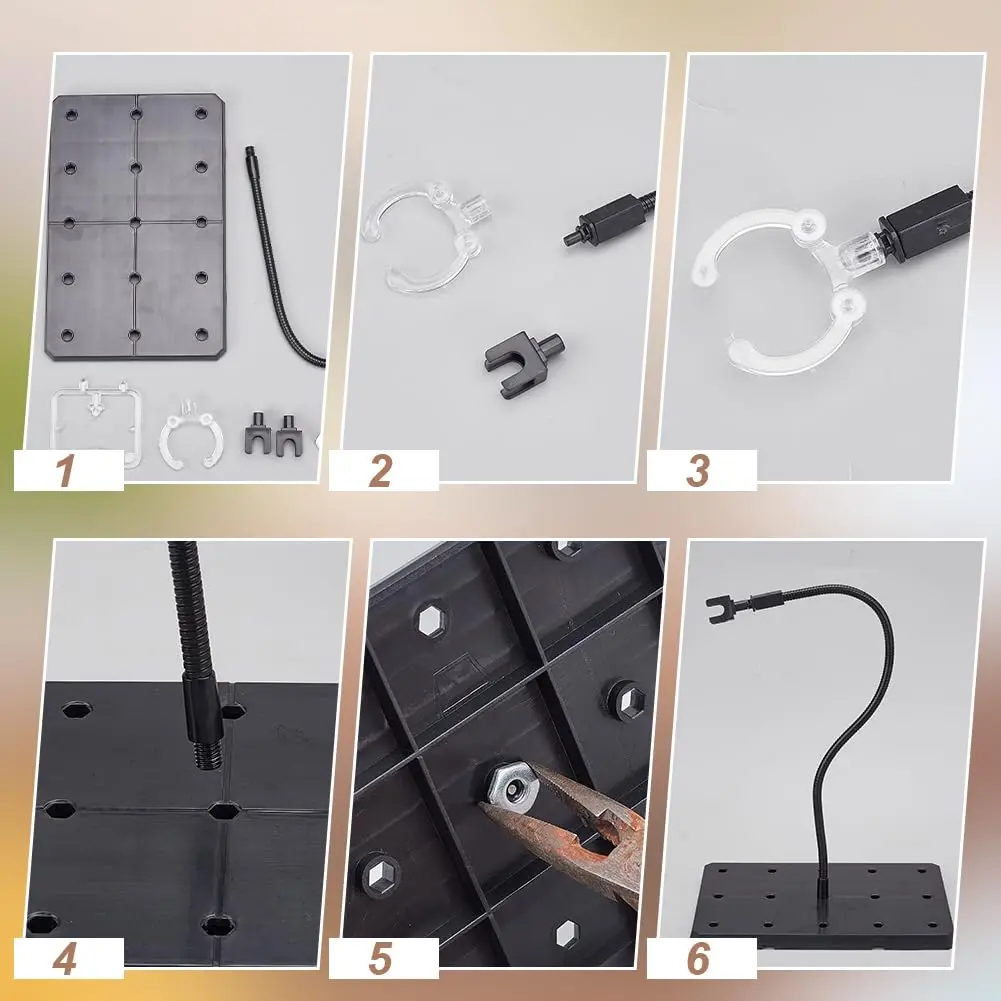 1

2

3

4

5

6