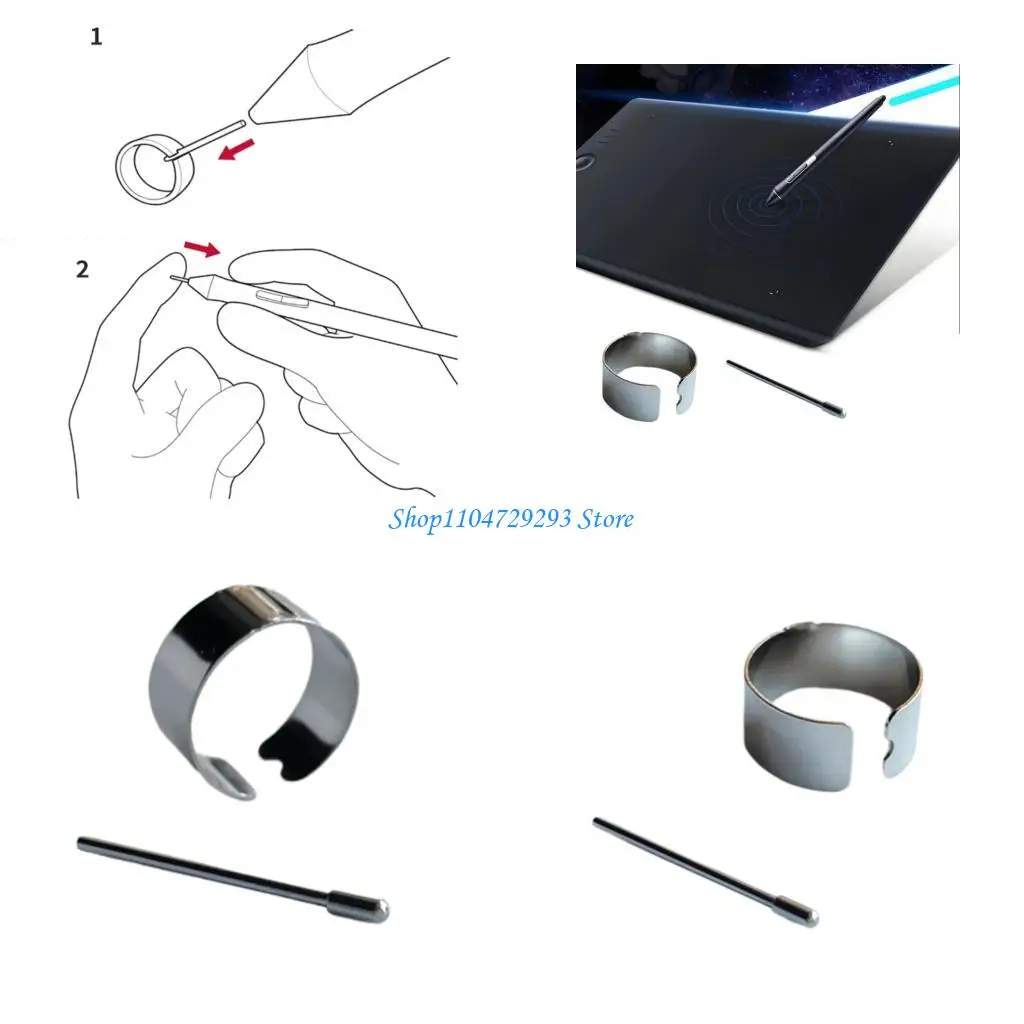 1

2

Shop1104729293 Store