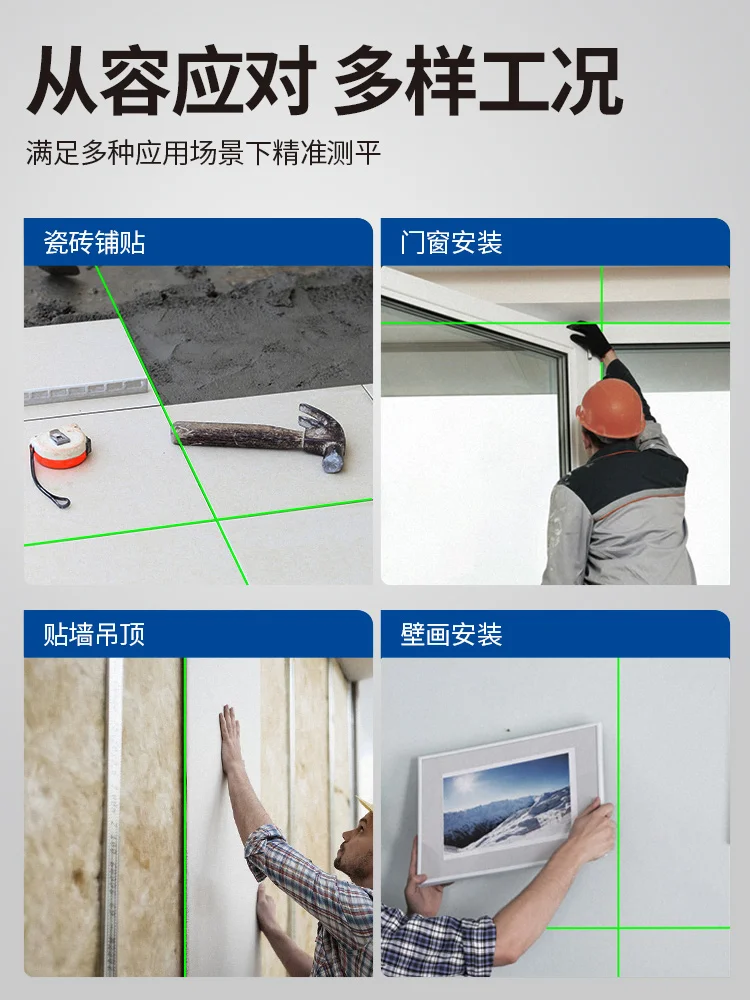 从容应对 多样工况

满足多种应用场景下精准测平

瓷砖铺贴

门窗安装

贴墙吊顶

壁画安装