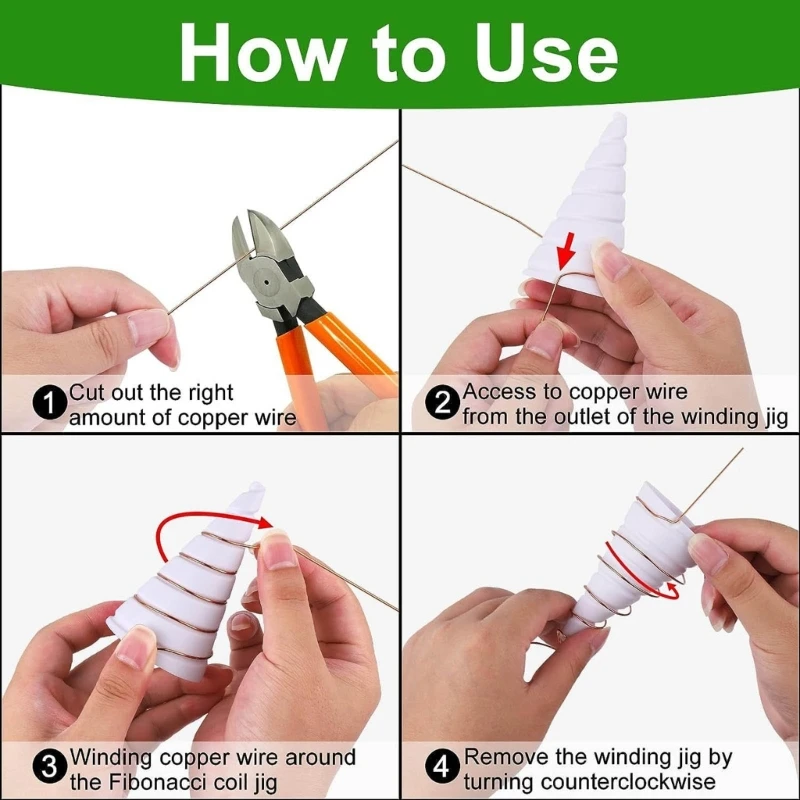 How to Use

1 Cut out the right amount of copper wire

2 Access to copper wire from the outlet of the winding jig

3 Winding copper wire around the Fibonacci coil jig

4 Remove the winding jig by turning counterclockwise