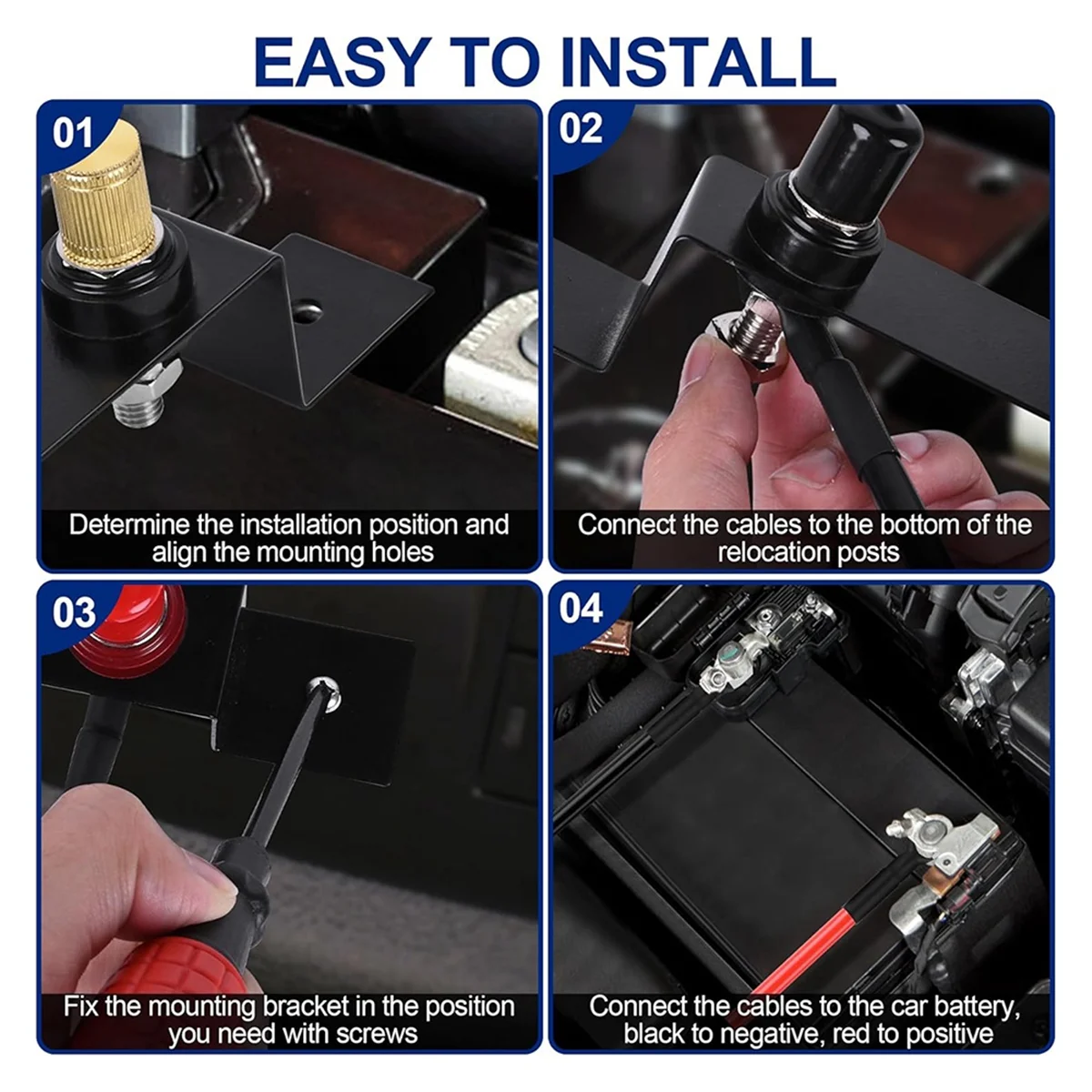 EASY TO INSTALL

01

Determine the installation position and align the mounting holes

02

Connect the cables to the bottom of the relocation posts

03

Fix the mounting bracket in the position you need with screws

04

Connect the cables to the car battery, black to negative, red to positive