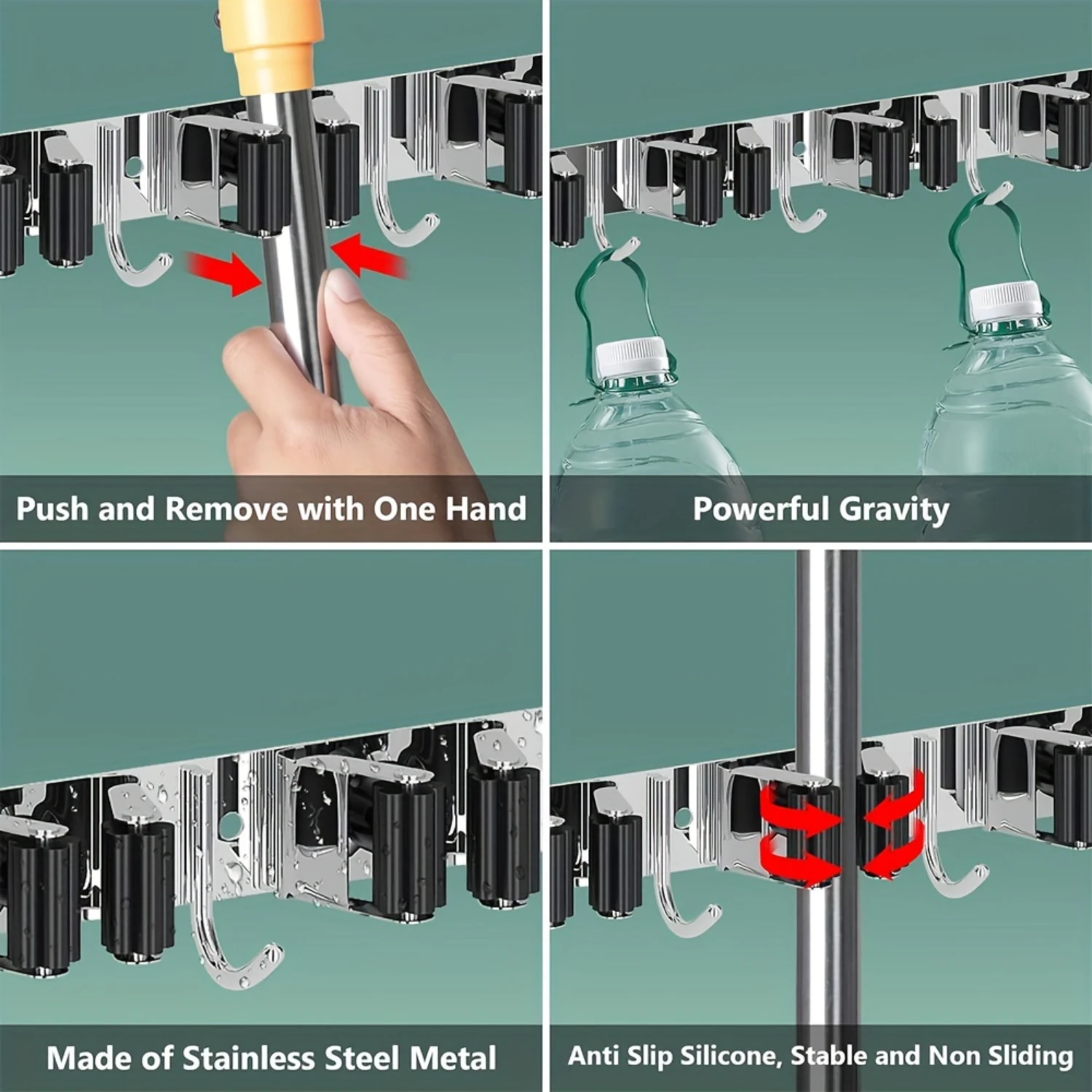 Push and Remove with One Hand

Powerful Gravity

Made of Stainless Steel Metal

Anti Slip Silicone, Stable and Non Sliding