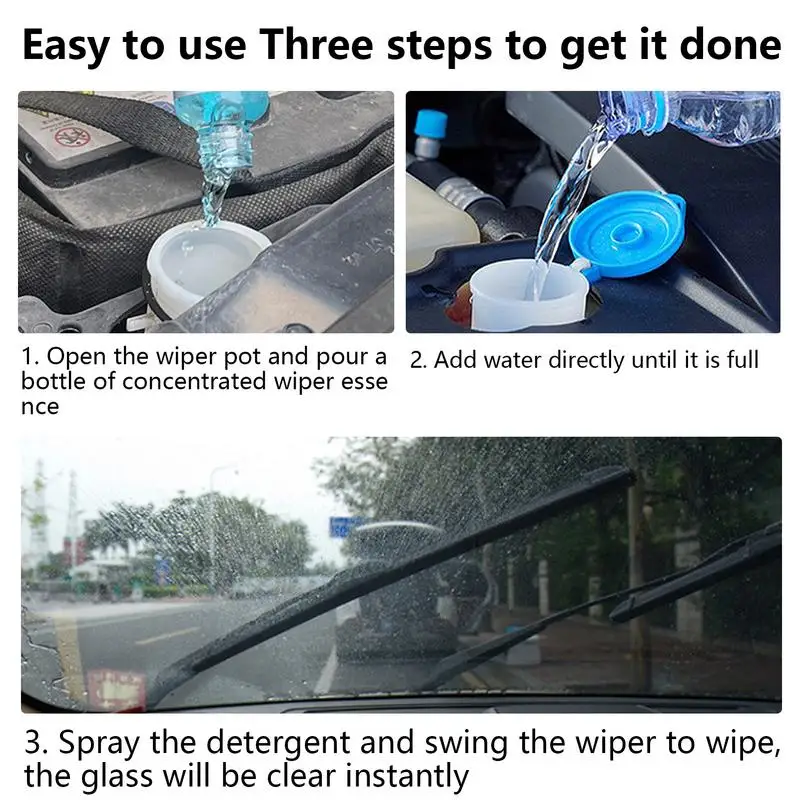 Easy to use Three steps to get it done

1. Open the wiper pot and pour a bottle of concentrated wiper esse nce

2. Add water directly until it is full

3. Spray the detergent and swing the wiper to wipe, the glass will be clear instantly