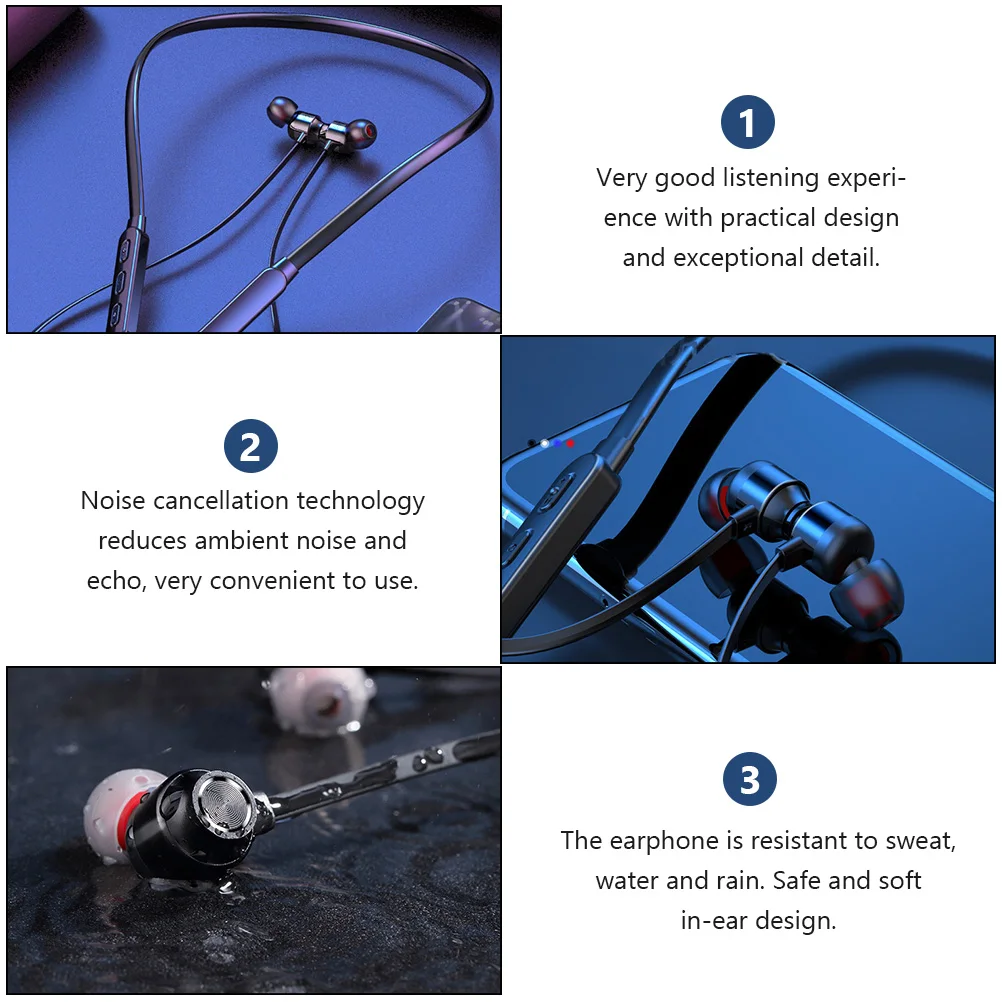 1

Very good listening experience with practical design and exceptional detail.

2

Noise cancellation technology reduces ambient noise and echo, very convenient to use.

3

The earphone is resistant to sweat, water and rain. Safe and soft in-ear design.