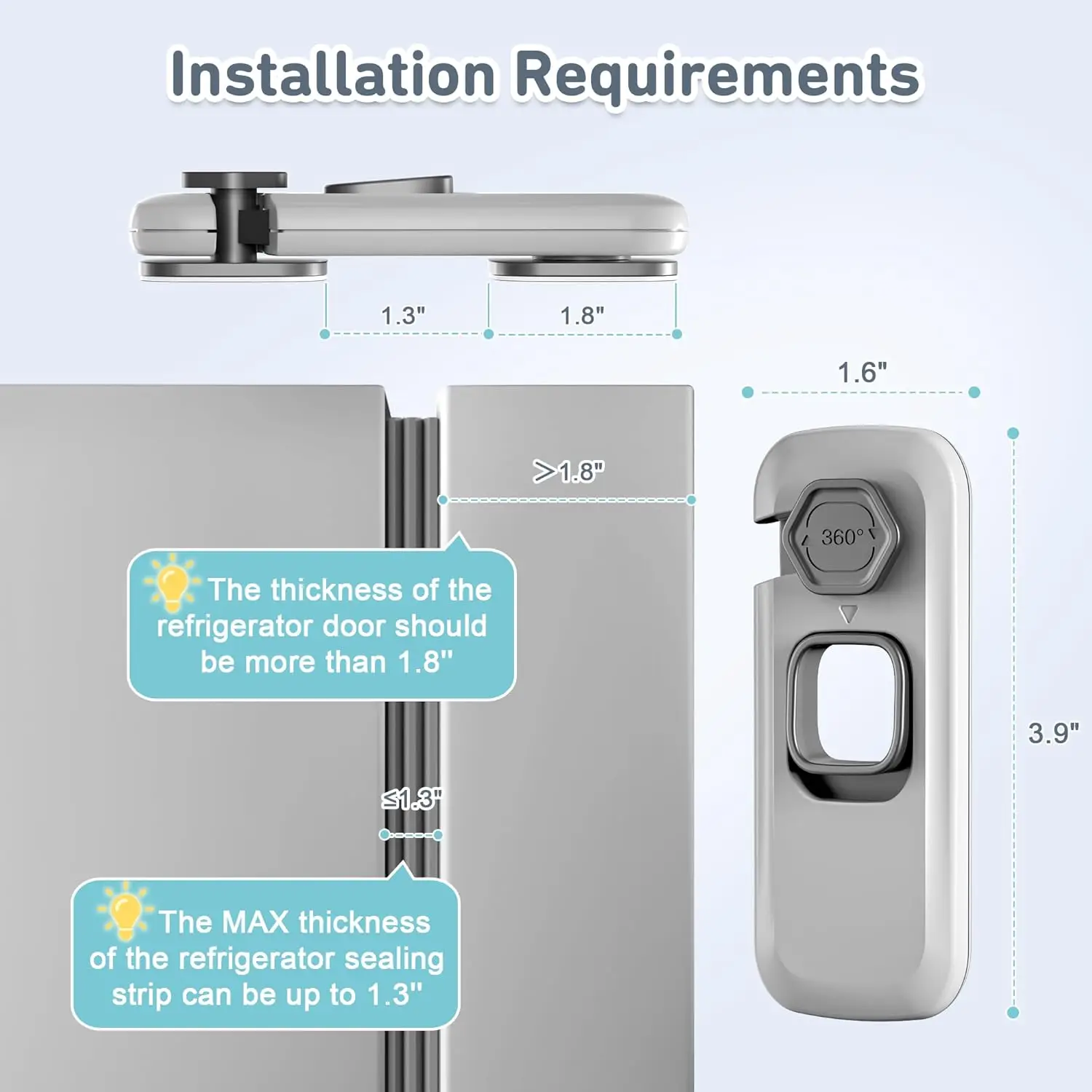 Installation Requirements

1.3"

1.8"

1.6"

>1.8"

360°

The thickness of the refrigerator door should be more than 1.8"

3.9"

≤1.3"

The MAX thickness of the refrigerator sealing strip can be up to 1.3"