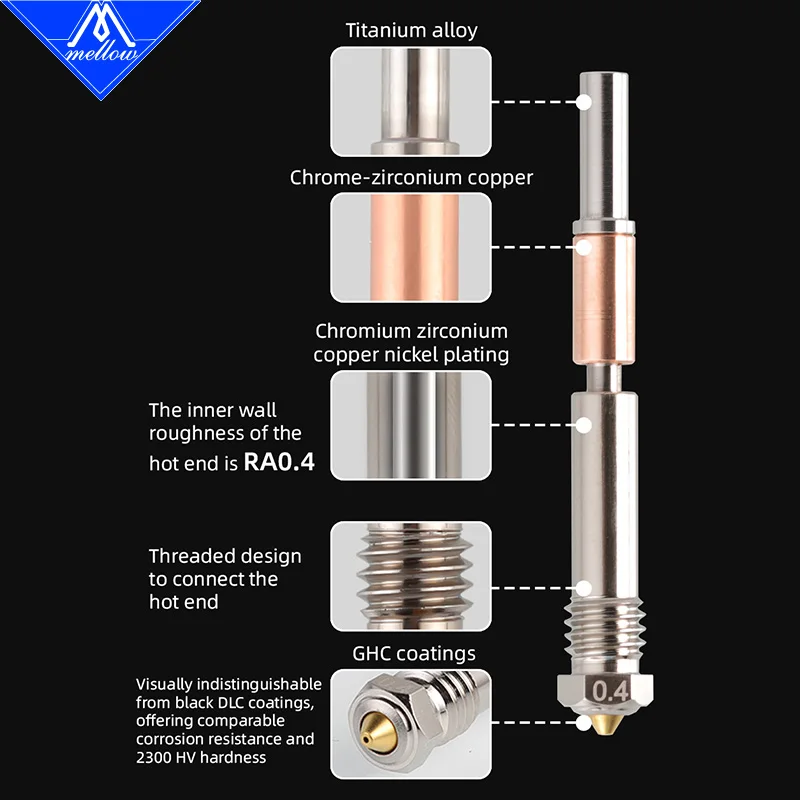 mellow

Titanium alloy

Chrome-zirconium copper

Chromium zirconium copper nickel plating

The inner wall roughness of the hot end is RA0.4

Threaded design to connect the hot end

GHC coatings

Visually indistinguishable from black DLC coatings, offering comparable corrosion resistance and 2300 HV hardness

0.4