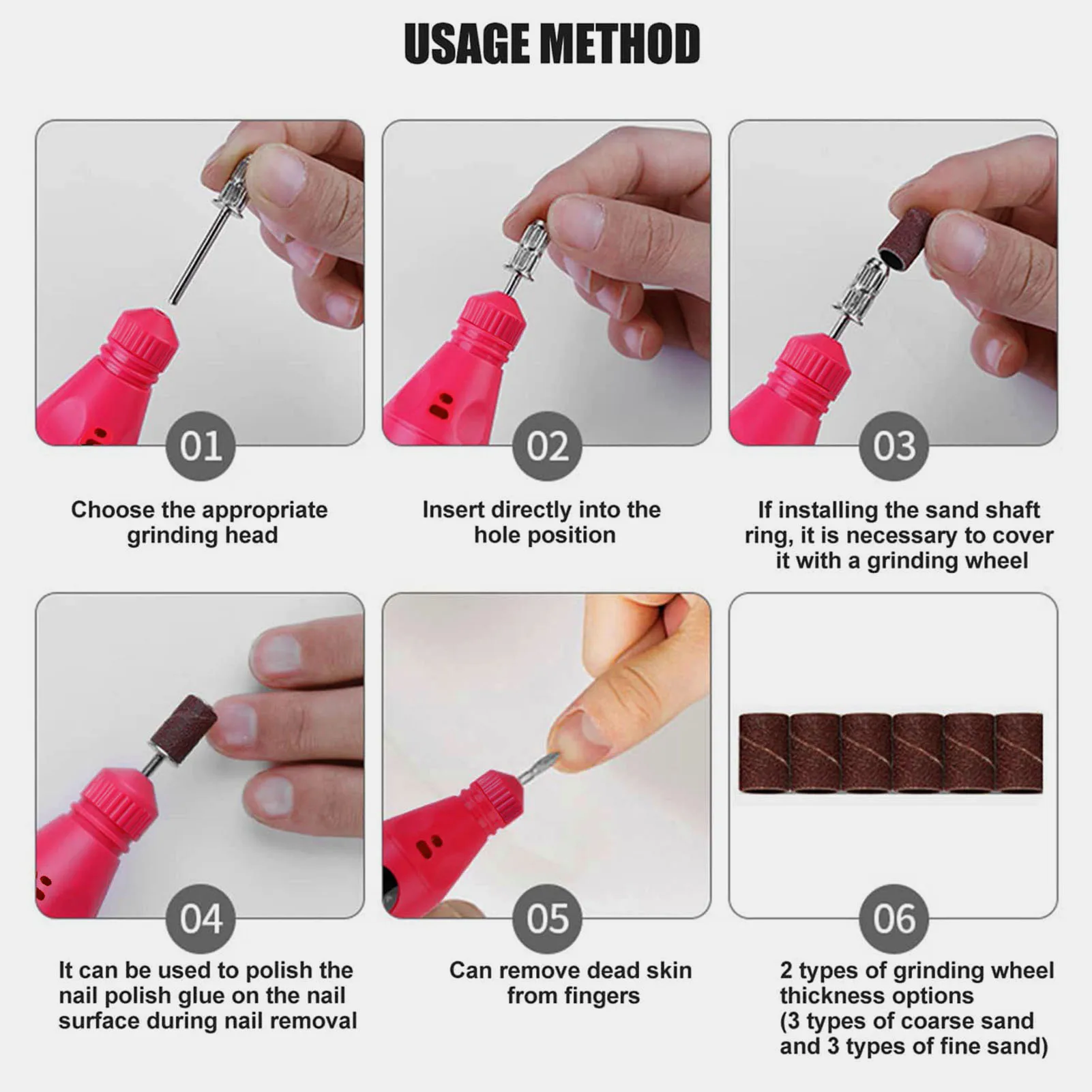 USAGE METHOD

01

Choose the appropriate grinding head

02

Insert directly into the hole position

03

If installing the sand shaft ring, it is necessary to cover it with a grinding wheel

04

It can be used to polish the nail polish glue on the nail surface during nail removal

05

Can remove dead skin from fingers

06

2 types of grinding wheel thickness options (3 types of coarse sand and 3 types of fine sand)