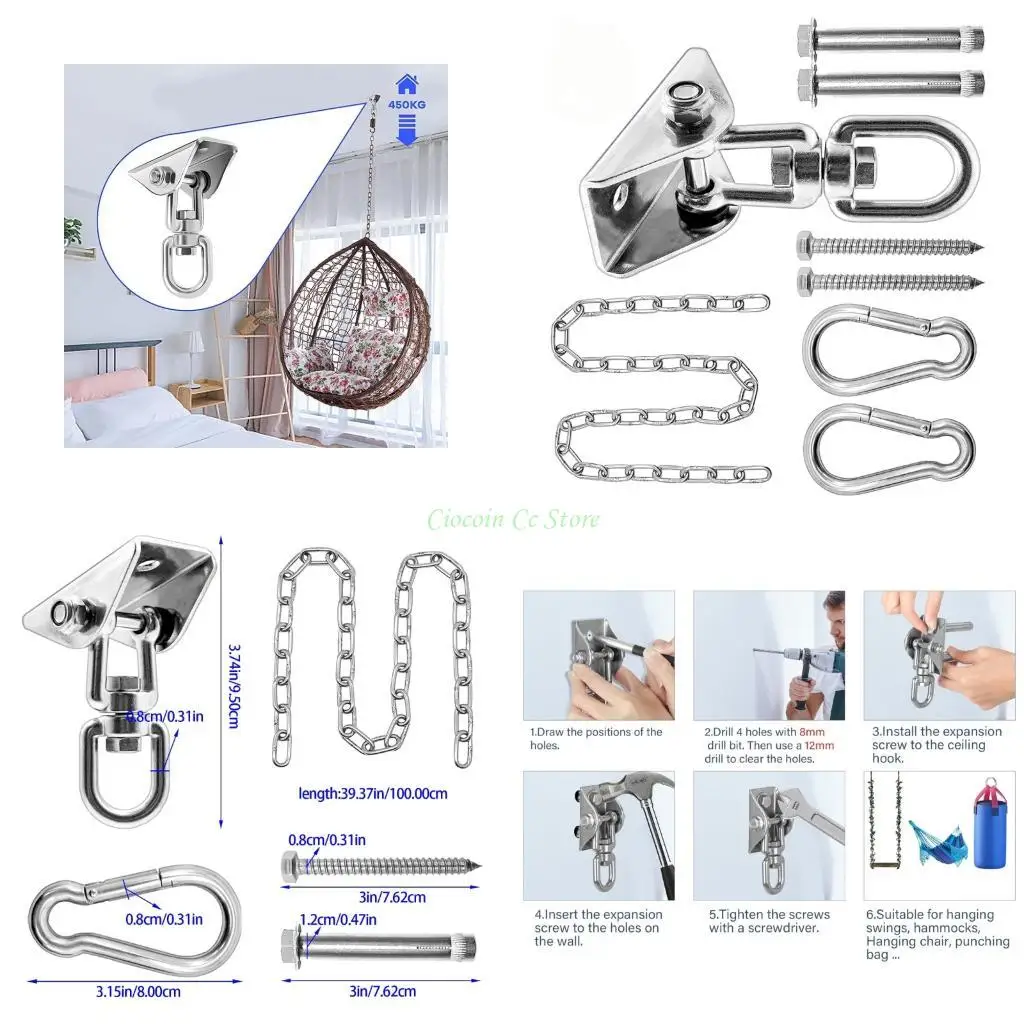 450KG

Ciocoin Cc Store

3.74in/9.50cm

0.8cm/0.31in

length:39.37in/100.00cm

0.8cm/0.31in

3in/7.62cm

0.8cm/0.31in

1.2cm/0.47in

3.15in/8.00cm

3in/7.62cm

1.Draw the positions of the holes.

2.Drill 4 holes with 8mm drill bit. Then use a 12mm drill to clear the holes.

3.Install the expansion screw to the ceiling hook.

4.Insert the expansion screw to the holes on the wall.

5.Tighten the screws with a screwdriver.

6.Suitable for hanging swings, hammocks, Hanging chair, punching bag ...