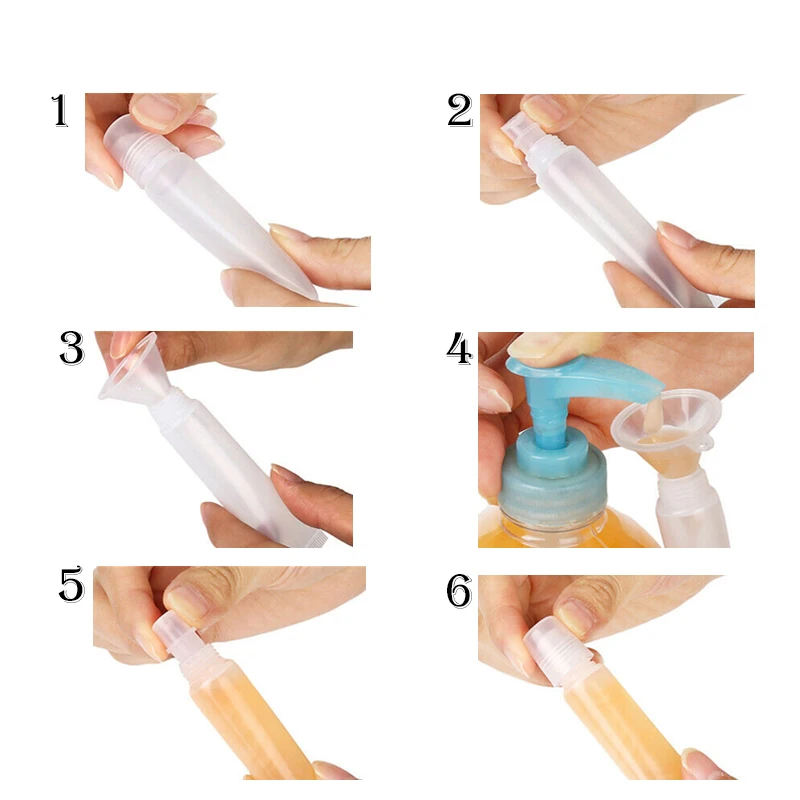 1

2

3

4

5

6