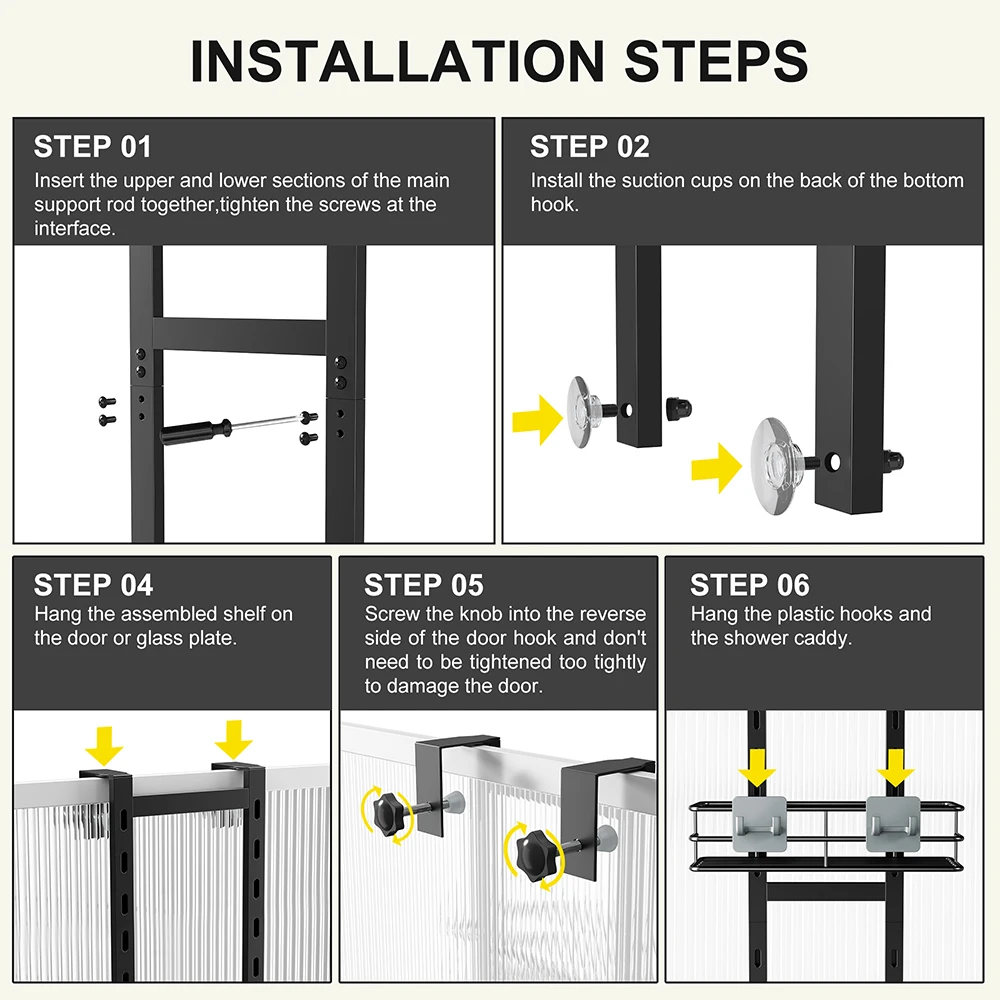 INSTALLATION STEPS

STEP 01
Insert the upper and lower sections of the main support rod together,tighten the screws at the interface.

STEP 02
Install the suction cups on the back of the bottom hook.

STEP 04
Hang the assembled shelf on the door or glass plate.

STEP 05
Screw the knob into the reverse side of the door hook and don't need to be tightened too tightly to damage the door.

STEP 06
Hang the plastic hooks and the shower caddy.