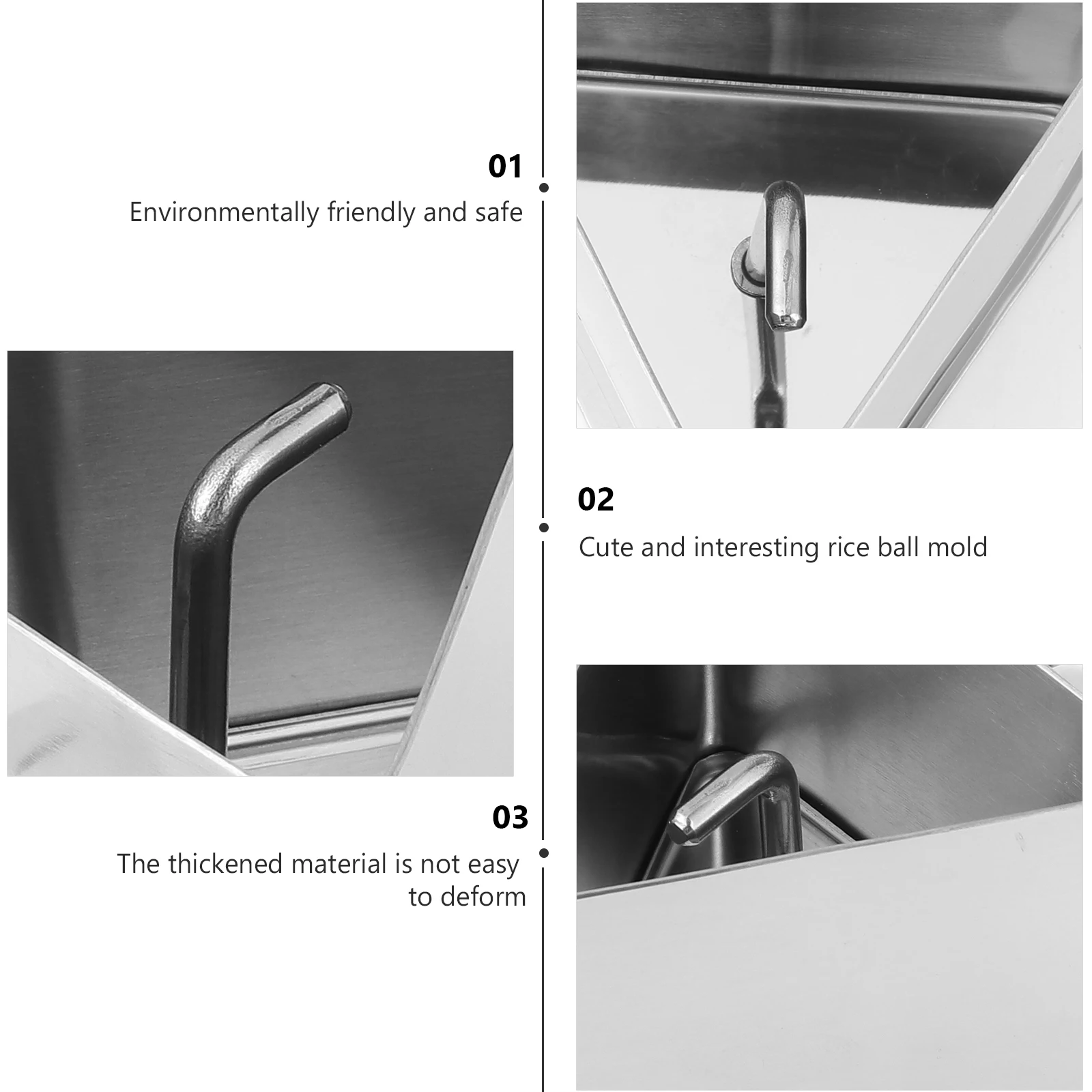 01
Environmentally friendly and safe

02
Cute and interesting rice ball mold

03
The thickened material is not easy to deform