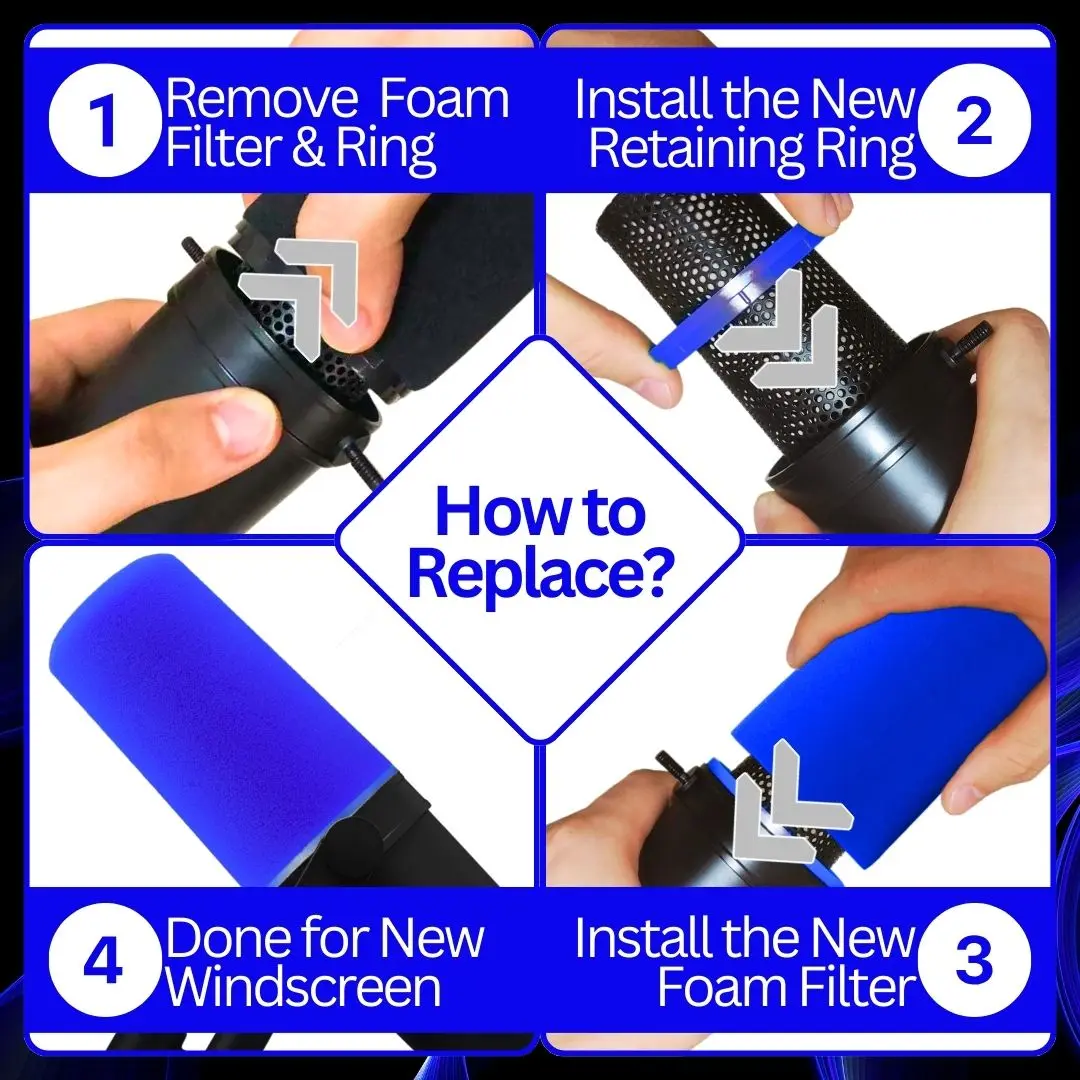 1 Remove Foam Filter & Ring

Install the New Retaining Ring 2

How to Replace?

4 Done for New Windscreen

Install the New Foam Filter 3