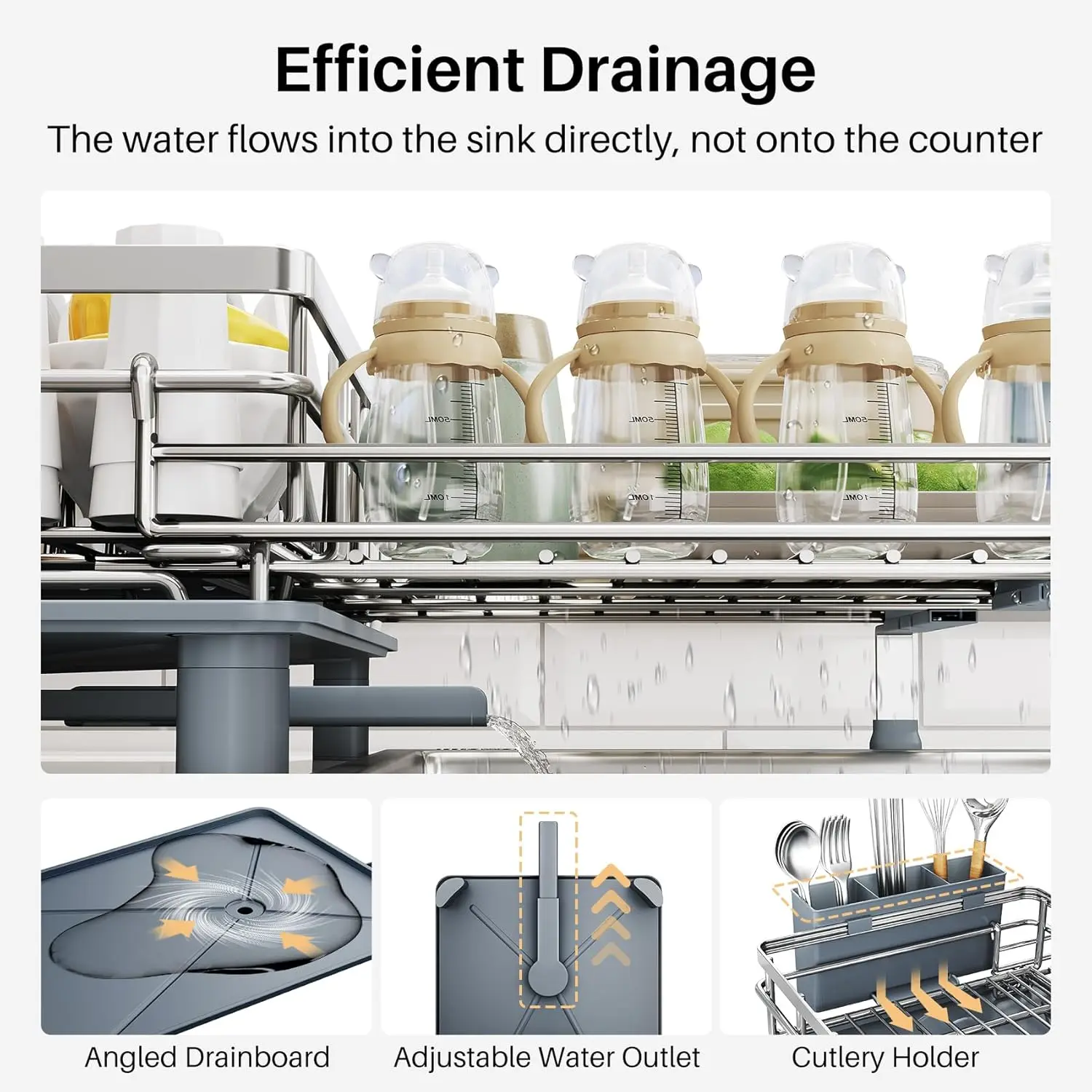 Efficient Drainage

The water flows into the sink directly, not onto the counter

50ML

10ML

50ML

10ML

50ML

10ML

Angled Drainboard

Adjustable Water Outlet

Cutlery Holder