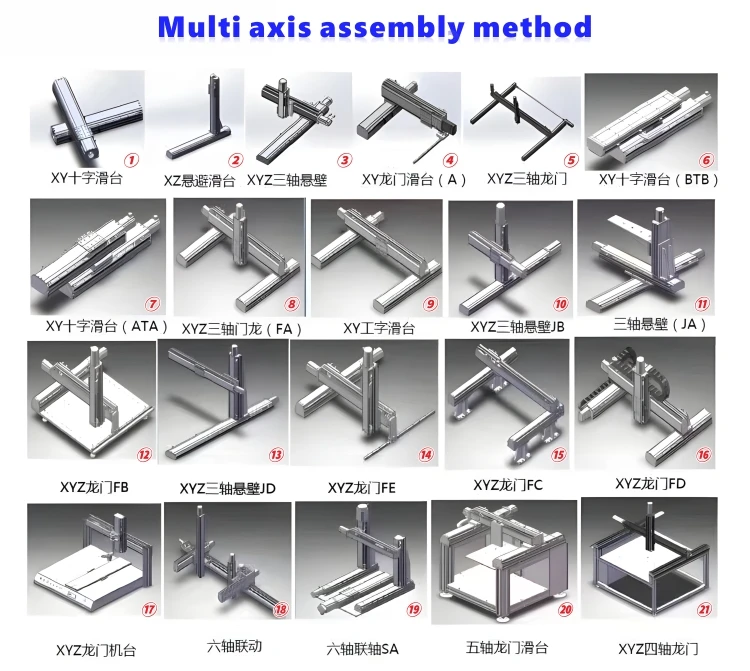 Multi axis assembly method

1
XY十字滑台

2
XZ悬避滑台

3
XYZ三轴悬壁

4
XY龙门滑台（A）

5
XYZ三轴龙门

6
XY十字滑台（BTB）

7
XY十字滑台（ATA）

8
XYZ三轴门龙（FA）

9
XY工字滑台

10
XYZ三轴悬壁JB

11
三轴悬壁（JA）

12
XYZ龙门FB

13
XYZ三轴悬壁JD

14
XYZ龙门FE

15
XYZ龙门FC

16
XYZ龙门FD

17
XYZ龙门机台

18
六轴联动

19
六轴联轴SA

20
五轴龙门滑台

21
XYZ四轴龙门