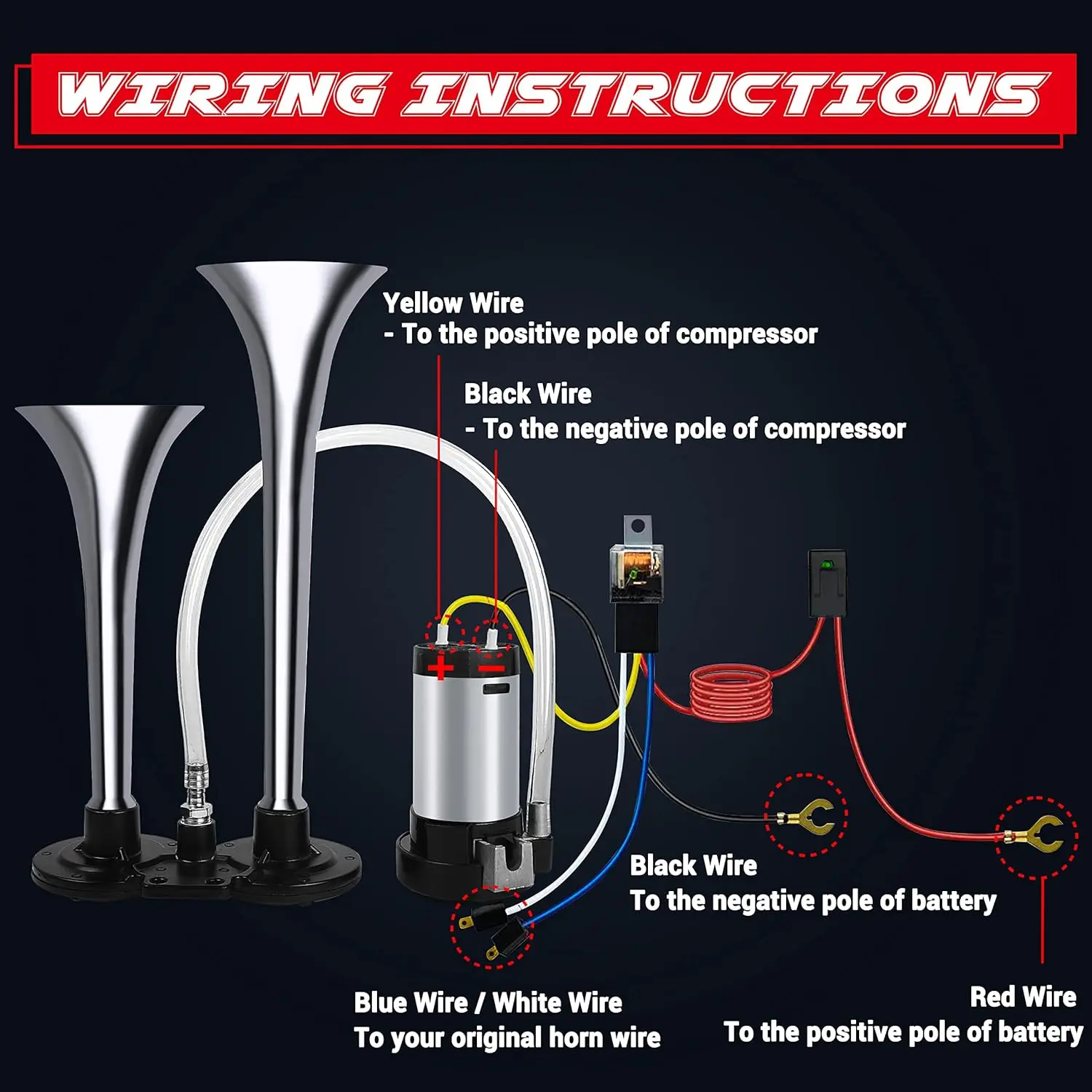 WIRING INSTRUCTIONS

Yellow Wire
- To the positive pole of compressor

Black Wire
- To the negative pole of compressor

+ −

Black Wire
To the negative pole of battery

Blue Wire / White Wire
To your original horn wire

Red Wire
To the positive pole of battery