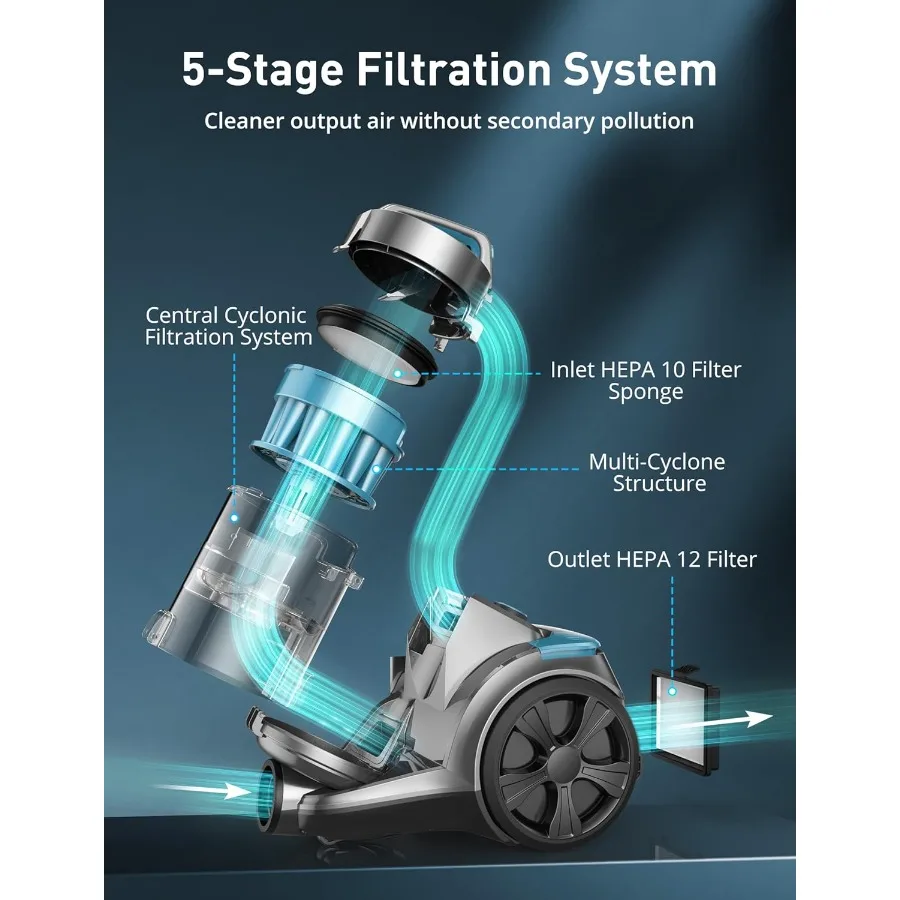 5-Stage Filtration System

Cleaner output air without secondary pollution

Central Cyclonic Filtration System

Inlet HEPA 10 Filter Sponge

Multi-Cyclone Structure

Outlet HEPA 12 Filter