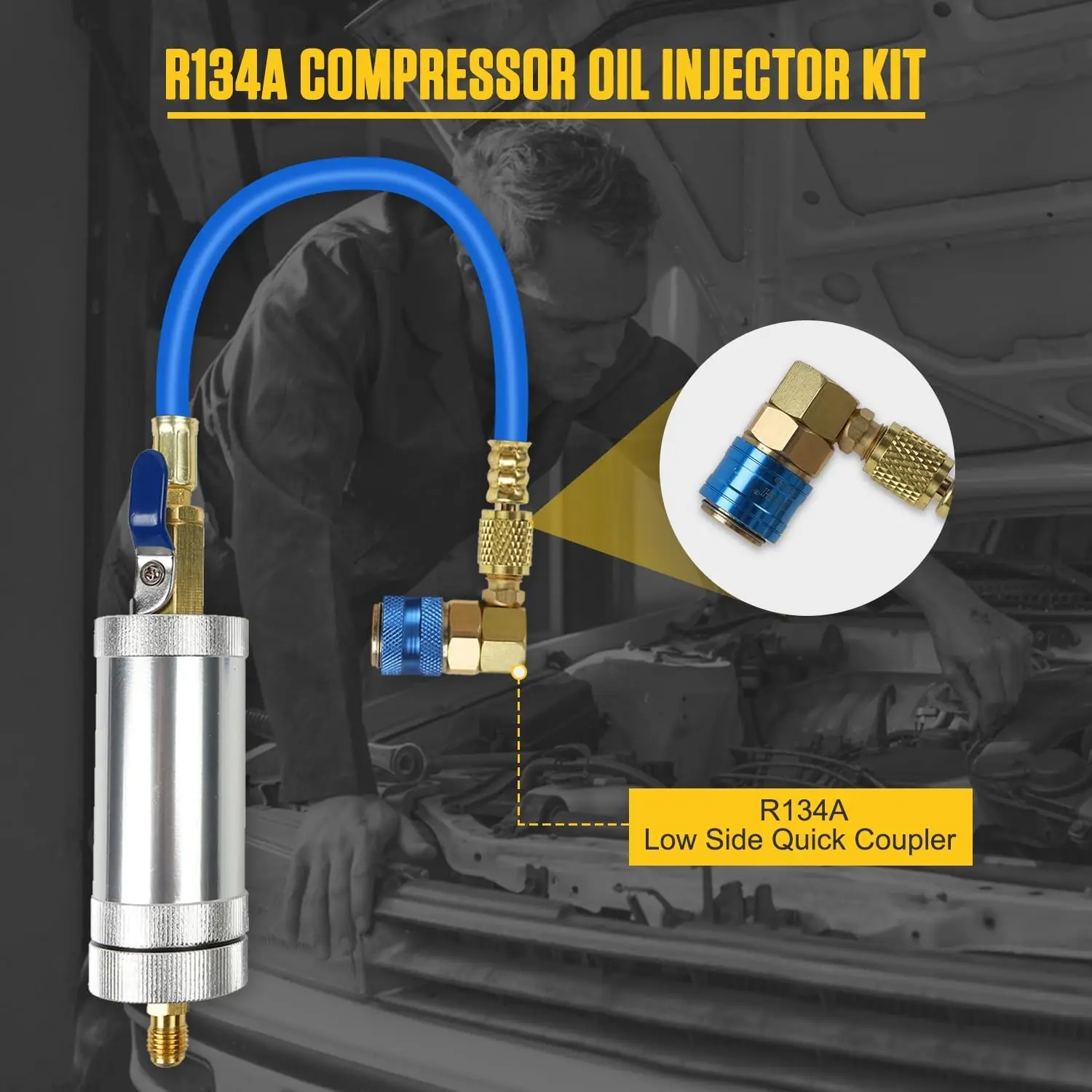 R134A COMPRESSOR OIL INJECTOR KIT

R134A
Low Side Quick Coupler