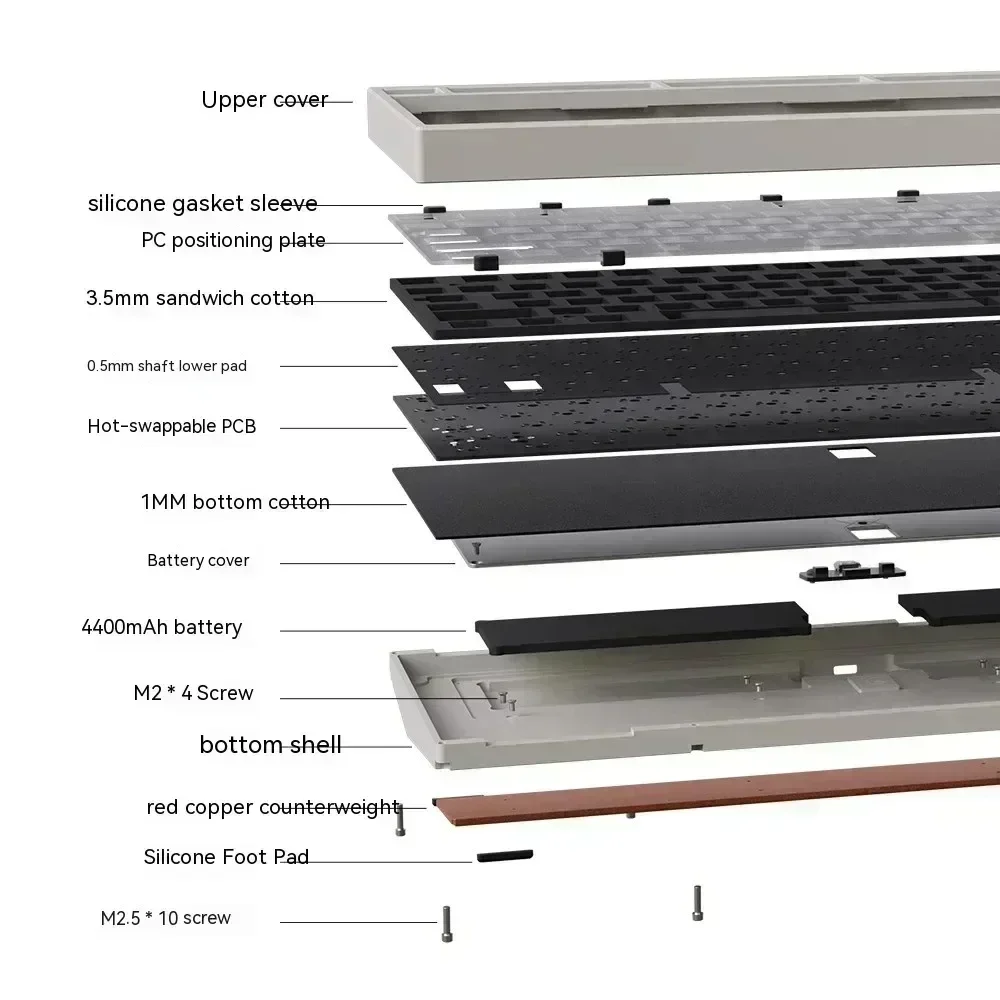 Upper cover

silicone gasket sleeve

PC positioning plate

3.5mm sandwich cotton

0.5mm shaft lower pad

Hot-swappable PCB

1MM bottom cotton

Battery cover

4400mAh battery

M2 * 4 Screw

bottom shell

red copper counterweight

Silicone Foot Pad

M2.5 * 10 screw