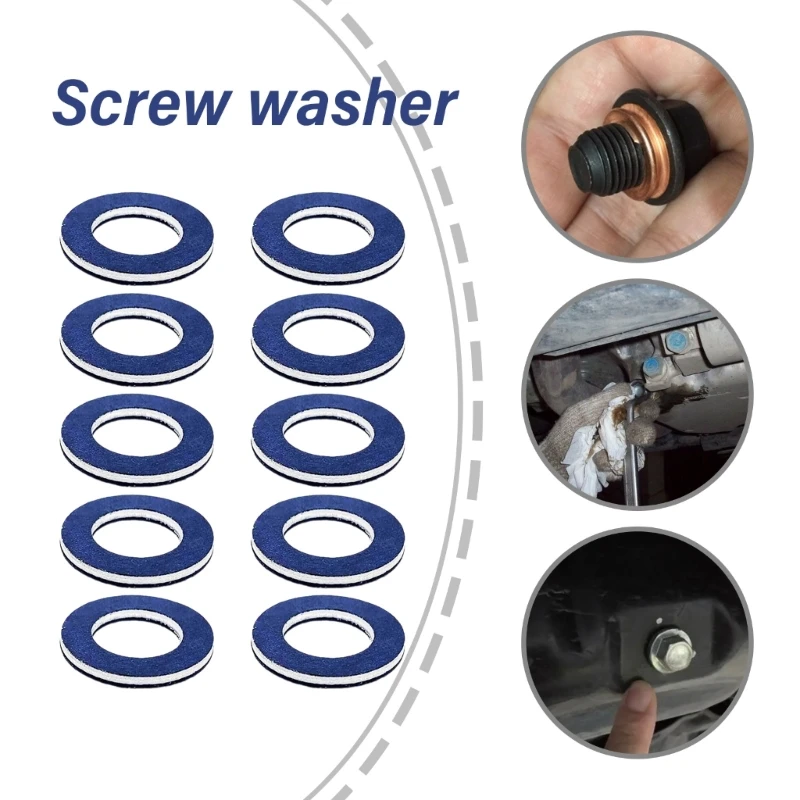 Screw washer