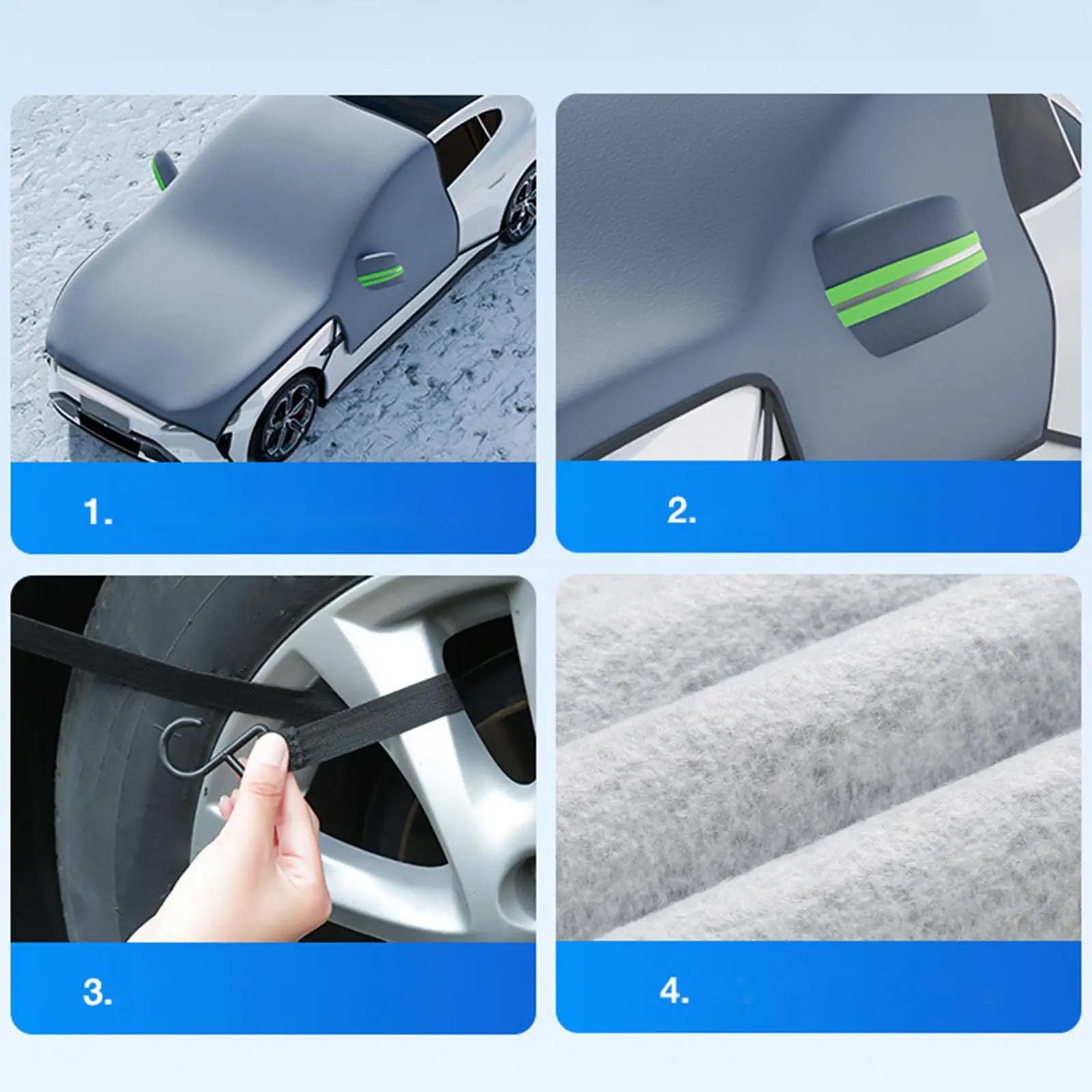 1.

2.

3.

4.