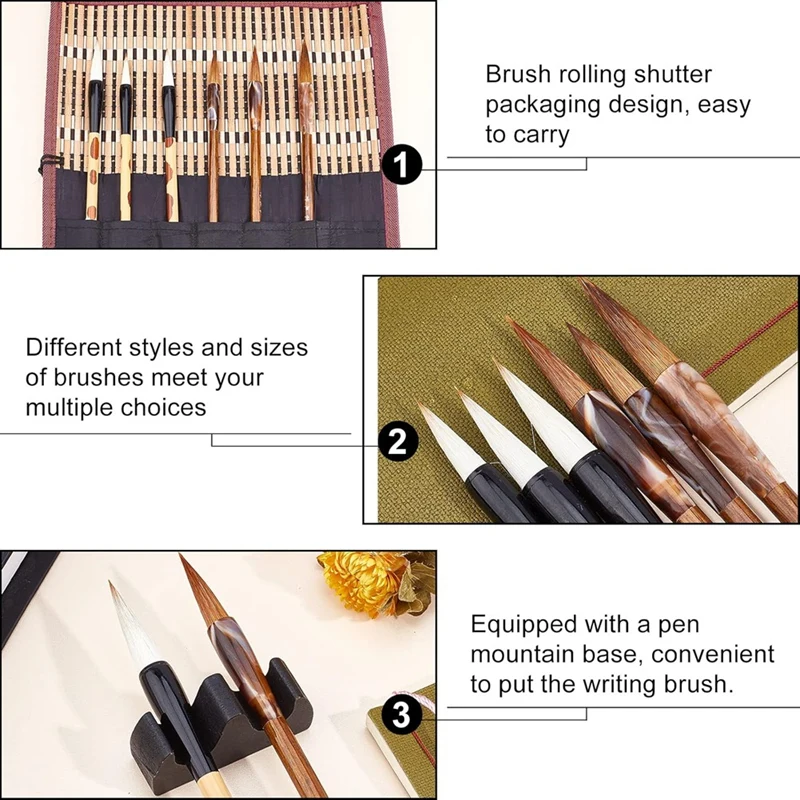 Brush rolling shutter packaging design, easy to carry

1

Different styles and sizes of brushes meet your multiple choices

2

Equipped with a pen mountain base, convenient to put the writing brush.

3