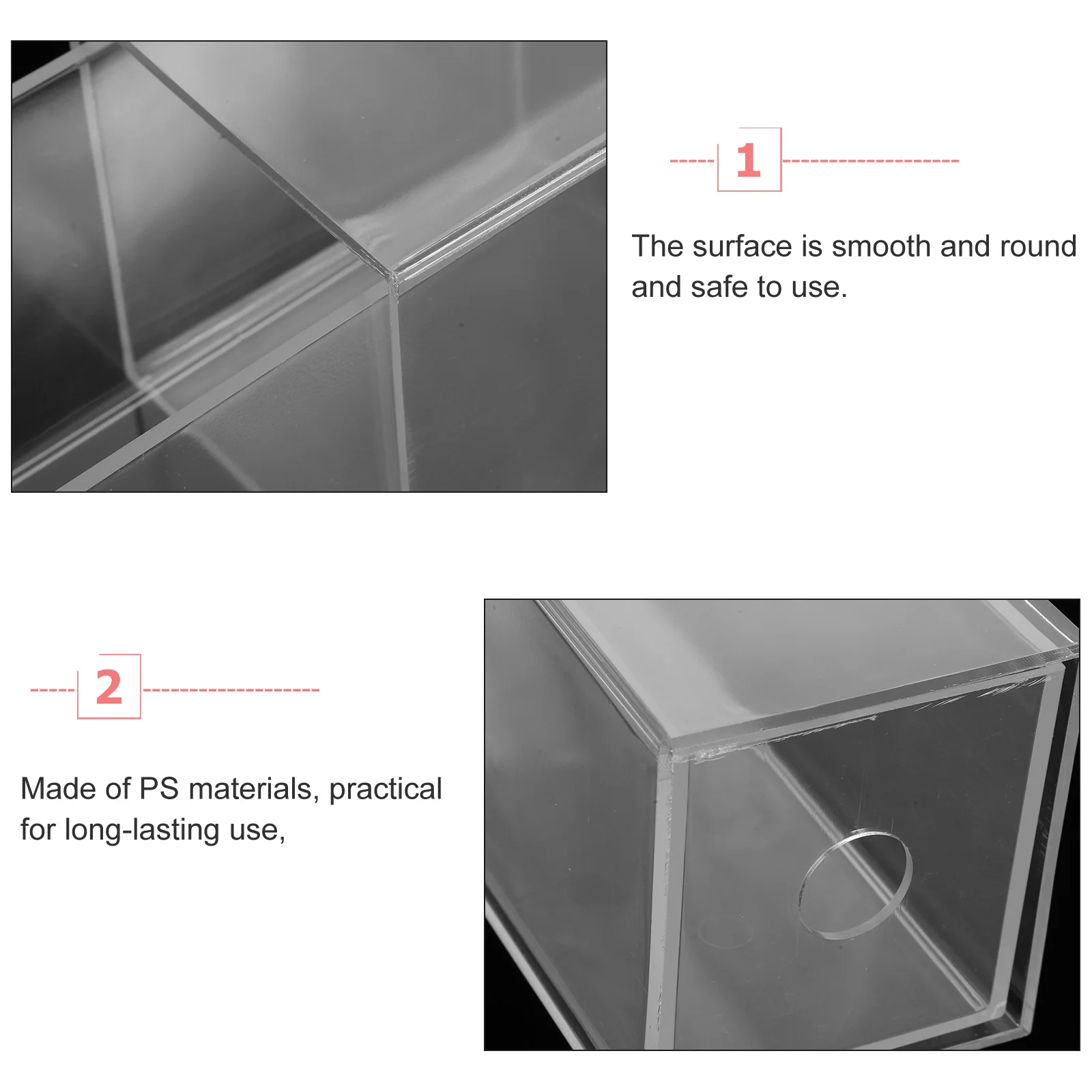 1

The surface is smooth and round and safe to use.

2

Made of PS materials, practical for long-lasting use,