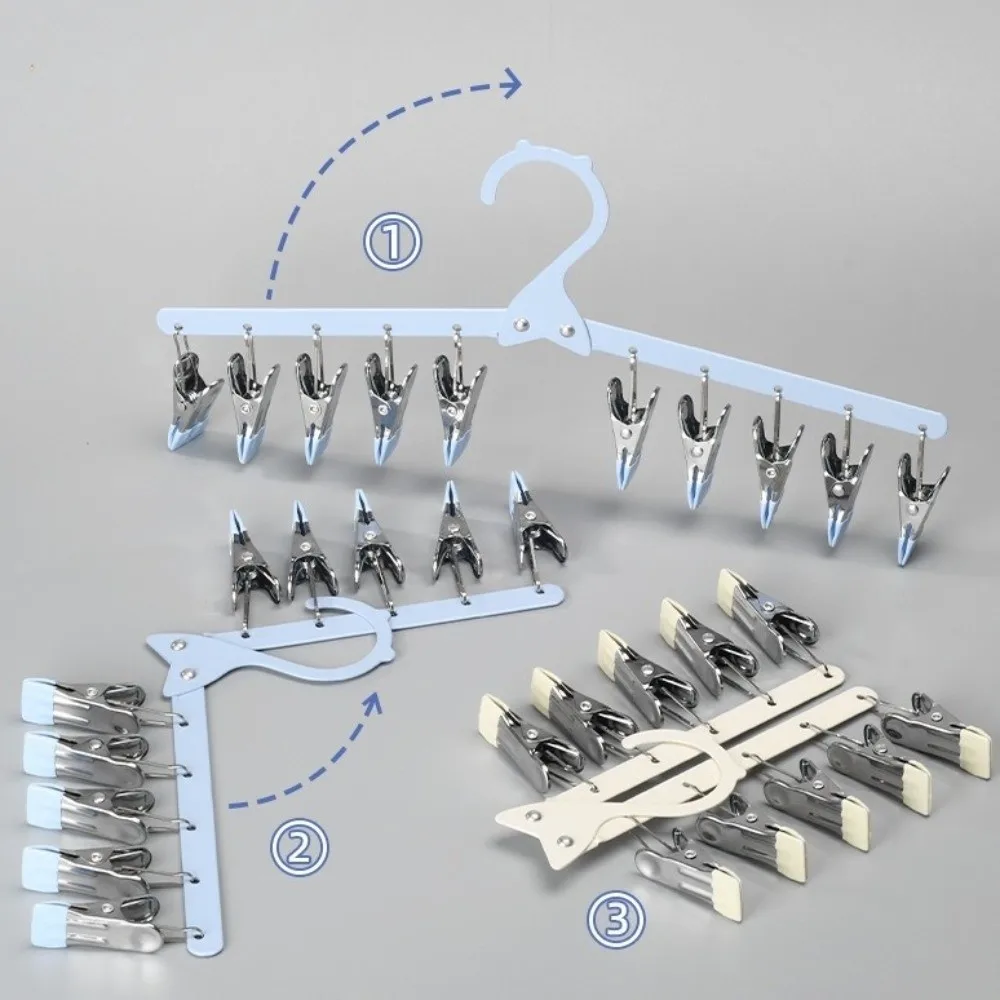 ①

②

③