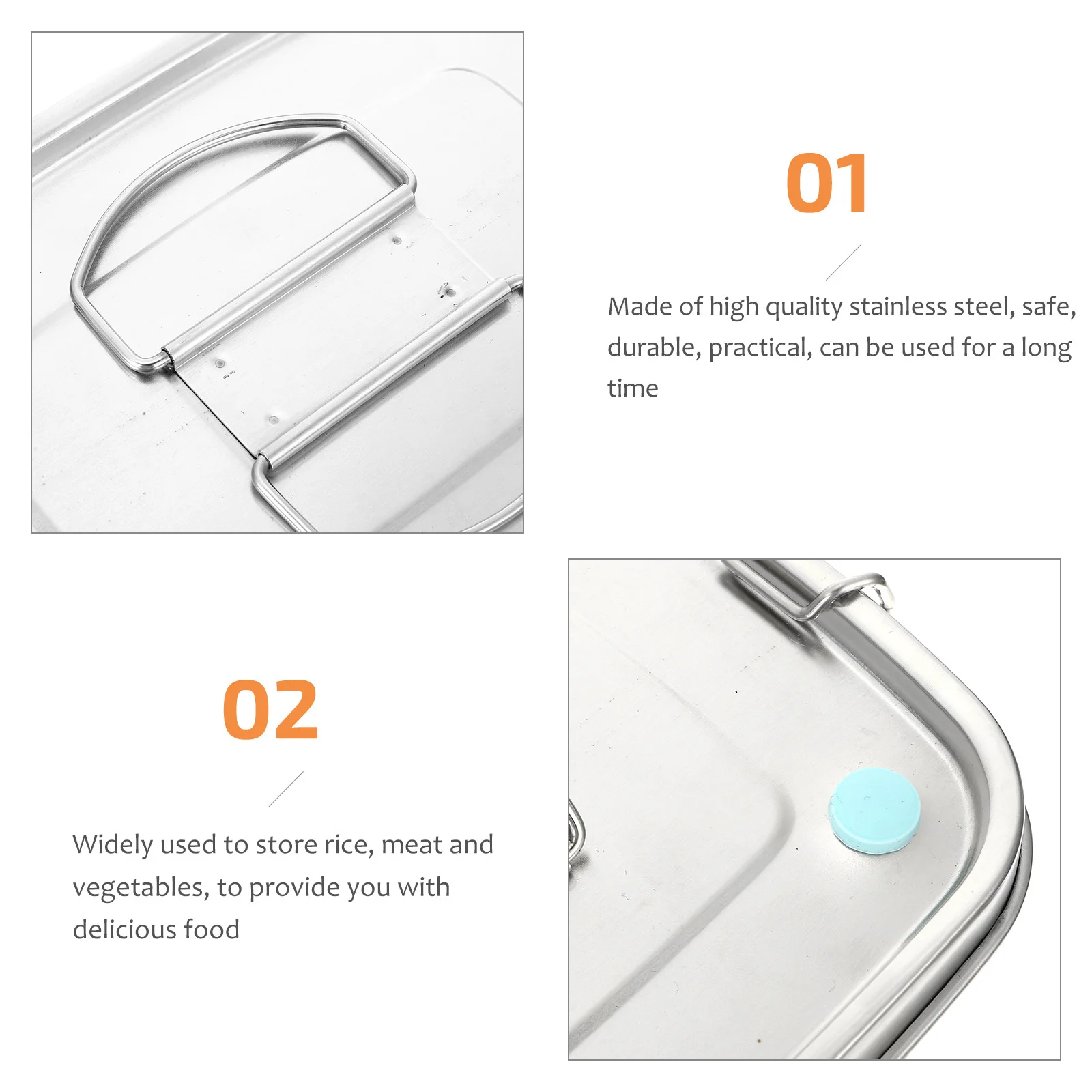 01

Made of high quality stainless steel, safe, durable, practical, can be used for a long time

02

Widely used to store rice, meat and vegetables, to provide you with delicious food