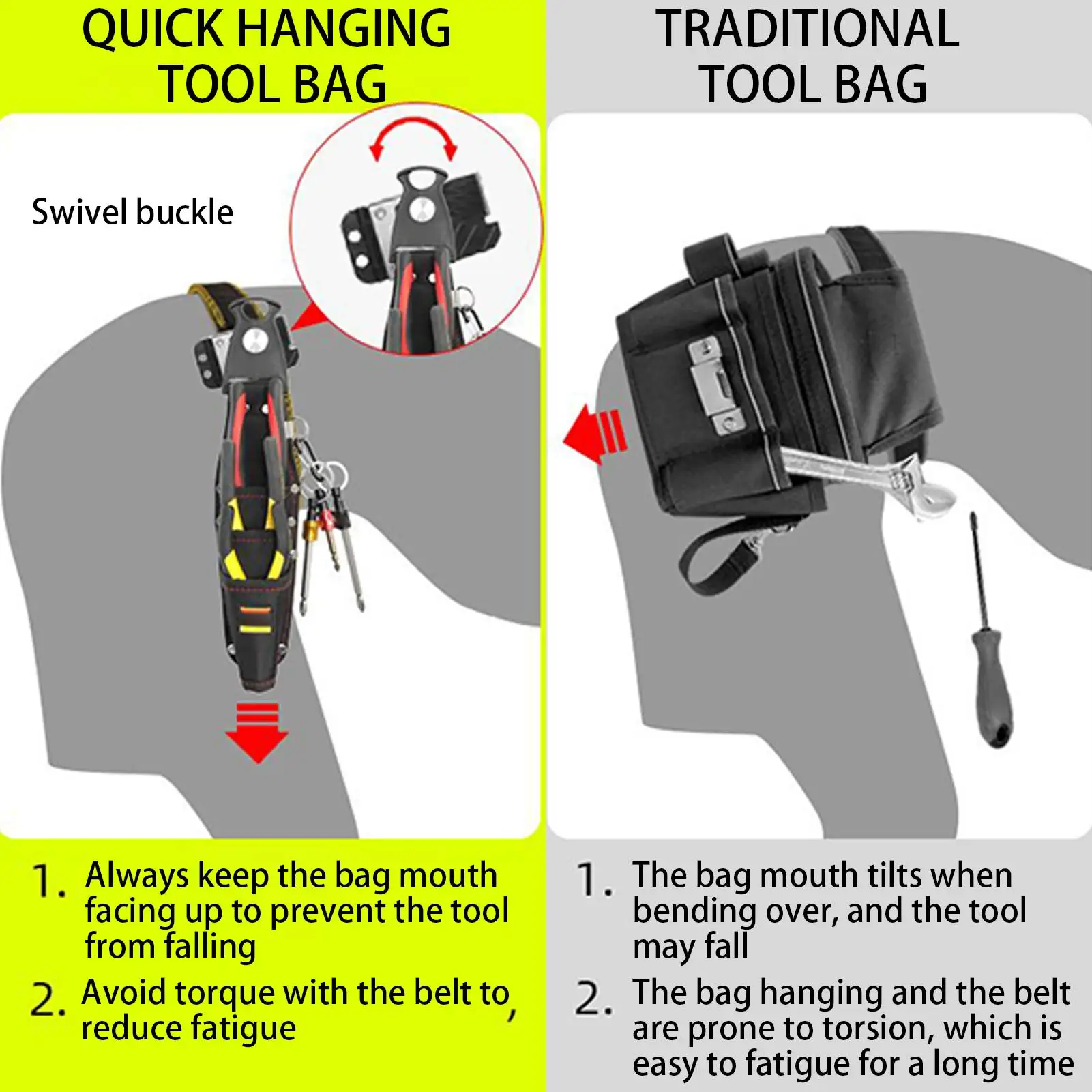 QUICK HANGING TOOL BAG

Swivel buckle

1. Always keep the bag mouth facing up to prevent the tool from falling

2. Avoid torque with the belt to, reduce fatigue

TRADITIONAL TOOL BAG

1. The bag mouth tilts when bending over, and the tool may fall

2. The bag hanging and the belt are prone to torsion, which is easy to fatigue for a long time