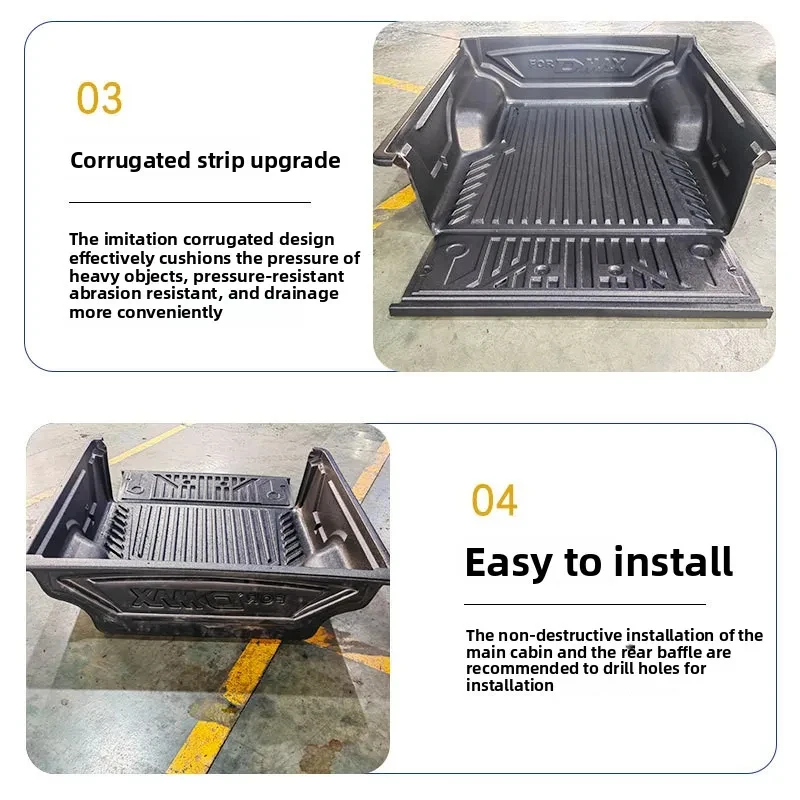 03

Corrugated strip upgrade

The imitation corrugated design effectively cushions the pressure of heavy objects, pressure-resistant abrasion resistant, and drainage more conveniently

FOR D-MAX

FOR D-MAX

04

Easy to install

The non-destructive installation of the main cabin and the rear baffle are recommended to drill holes for installation