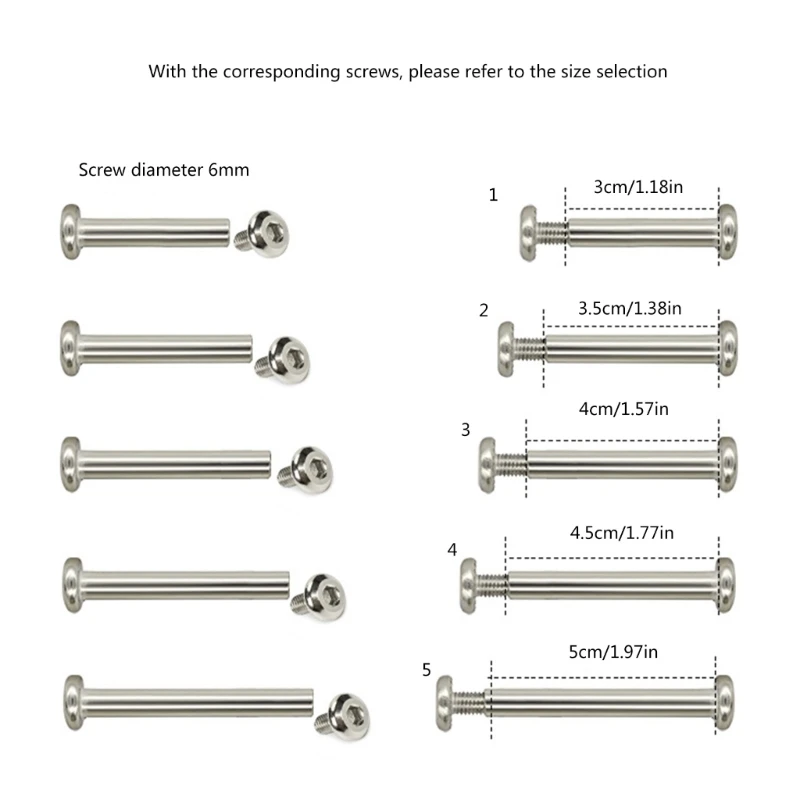 With the corresponding screws, please refer to the size selection

Screw diameter 6mm

1
3cm/1.18in

2
3.5cm/1.38in

3
4cm/1.57in

4
4.5cm/1.77in

5
5cm/1.97in