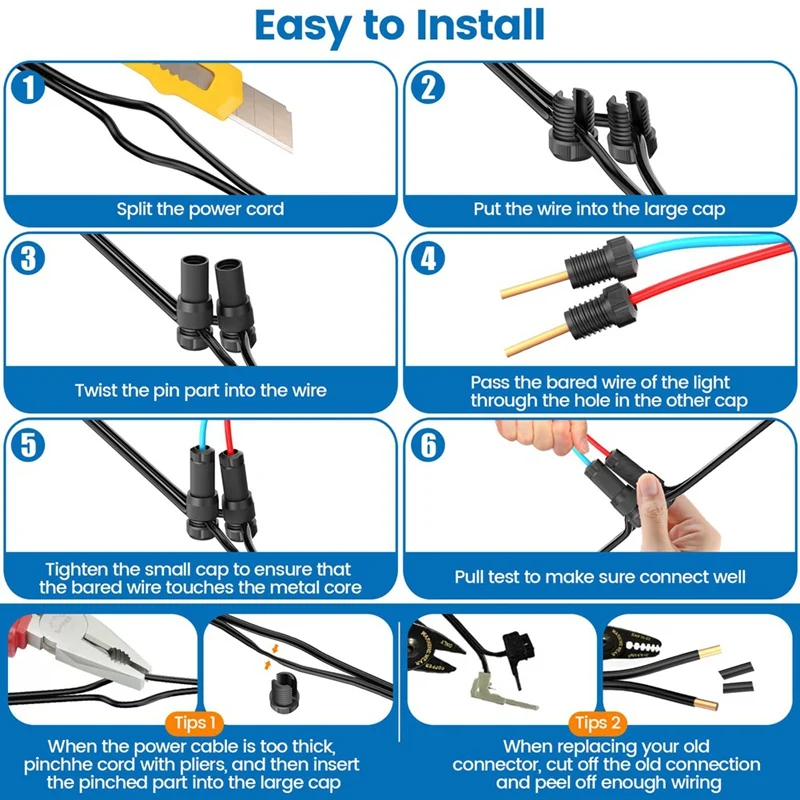 Easy to Install

1
Split the power cord

2
Put the wire into the large cap

3
Twist the pin part into the wire

4
Pass the bared wire of the light through the hole in the other cap

5
Tighten the small cap to ensure that the bared wire touches the metal core

6
Pull test to make sure connect well

Tips 1
When the power cable is too thick, pinchhe cord with pliers, and then insert the pinched part into the large cap

Tips 2
When replacing your old connector, cut off the old connection and peel off enough wiring