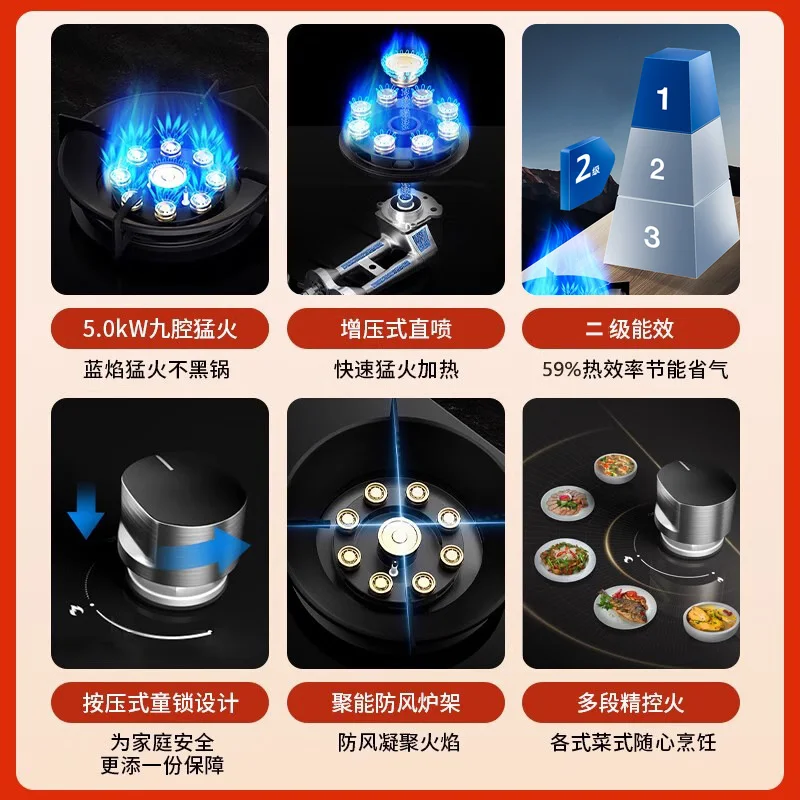 1

2级

2

3

5.0kW九腔猛火

蓝焰猛火不黑锅

增压式直喷

快速猛火加热

二级能效

59%热效率节能省气

按压式童锁设计

为家庭安全
更添一份保障

聚能防风炉架

防风凝聚火焰

多段精控火

各式菜式随心烹饪