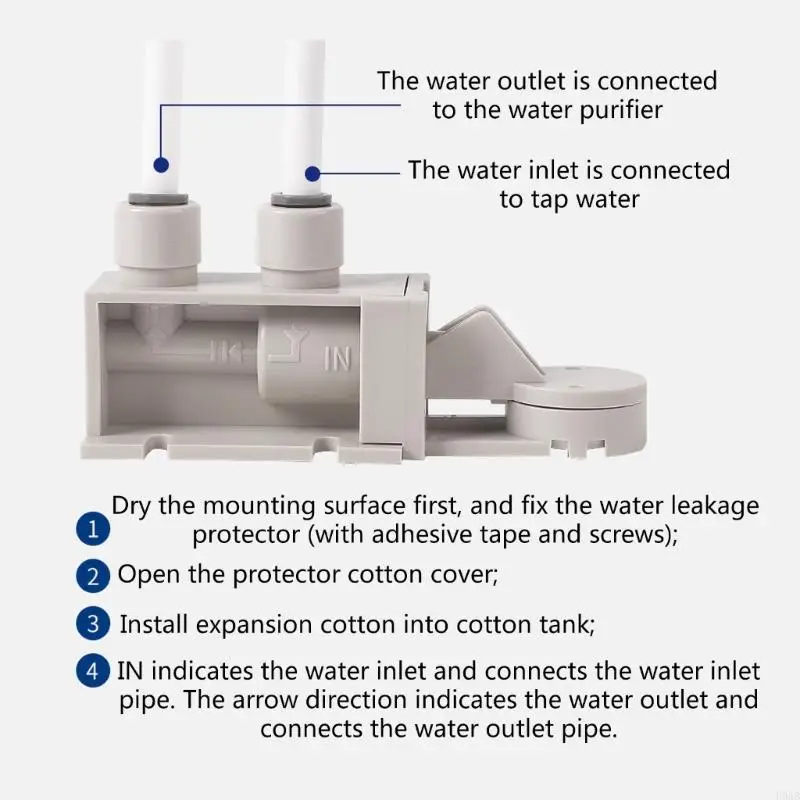 The water outlet is connected to the water purifier

The water inlet is connected to tap water

IN

1 Dry the mounting surface first, and fix the water leakage protector (with adhesive tape and screws);

2 Open the protector cotton cover;

3 Install expansion cotton into cotton tank;

4 IN indicates the water inlet and connects the water inlet pipe. The arrow direction indicates the water outlet and connects the water outlet pipe.