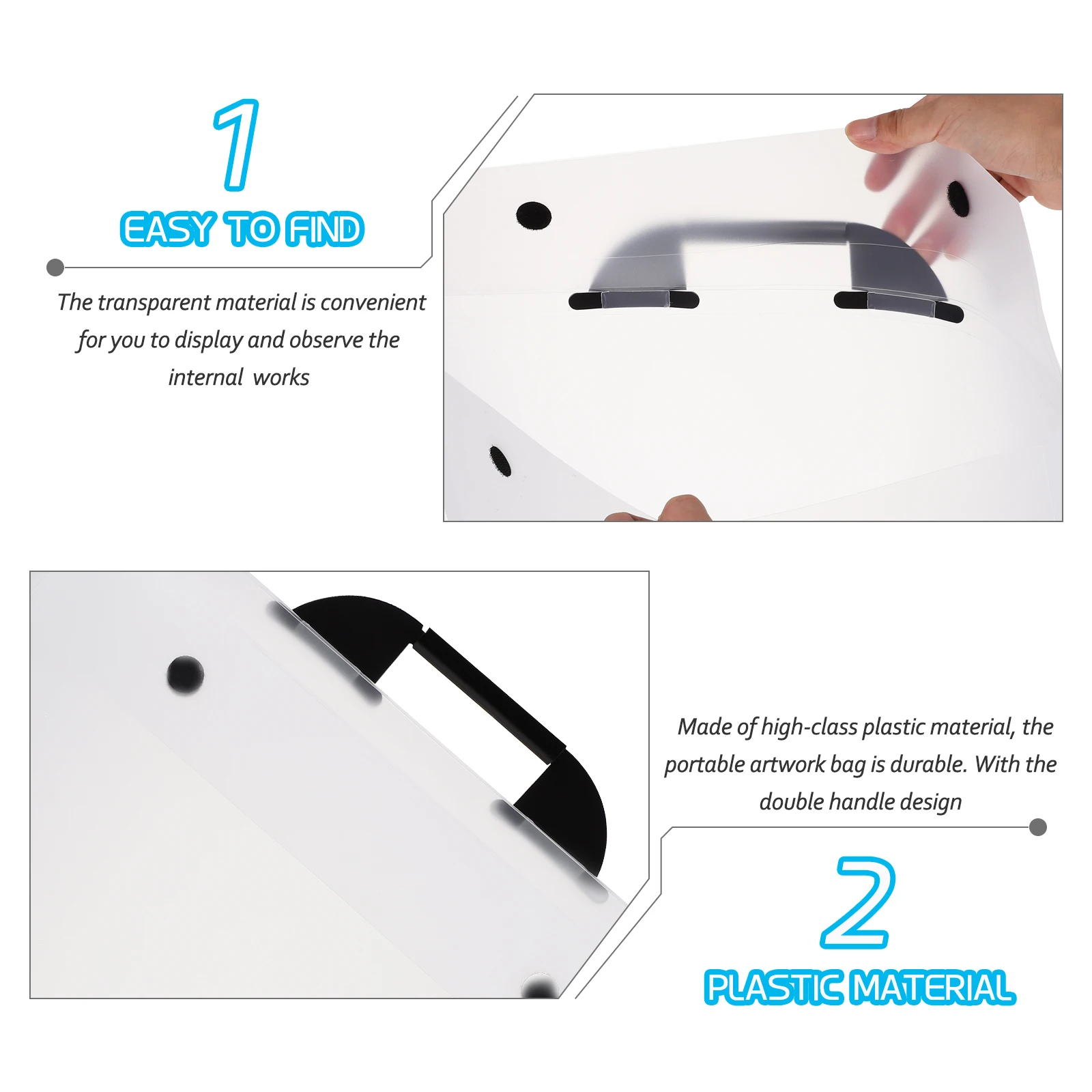 1

EASY TO FIND

The transparent material is convenient for you to display and observe the internal works

Made of high-class plastic material, the portable artwork bag is durable. With the double handle design

2

PLASTIC MATERIAL