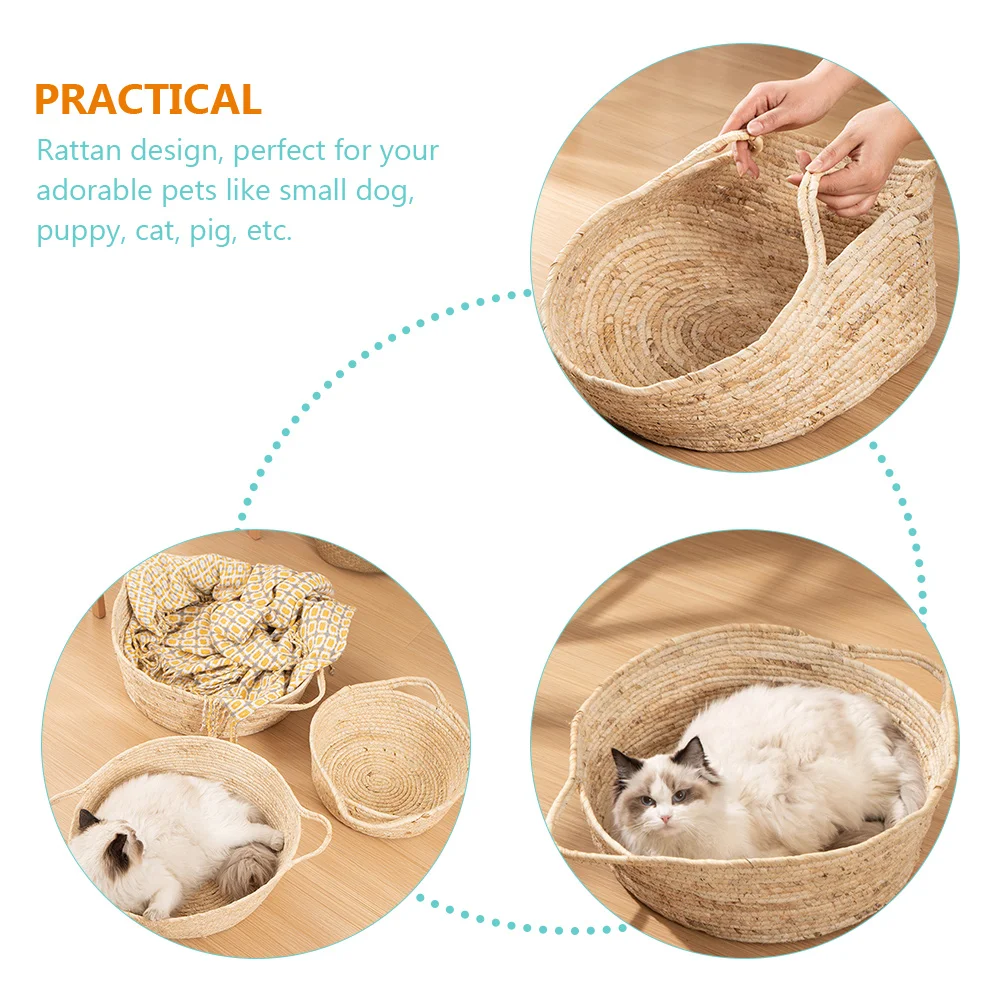 PRACTICAL

Rattan design, perfect for your adorable pets like small dog, puppy, cat, pig, etc.